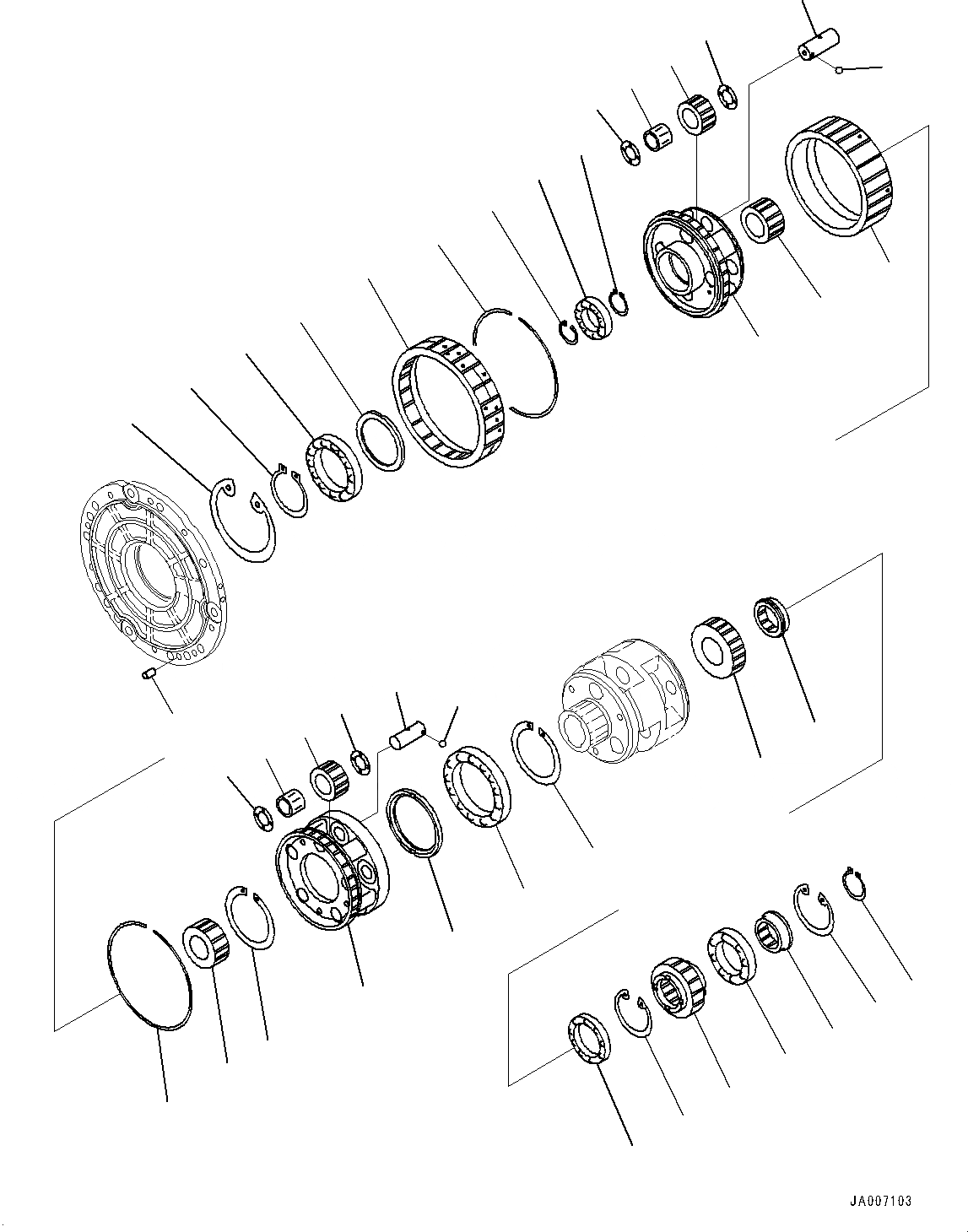 JA007103