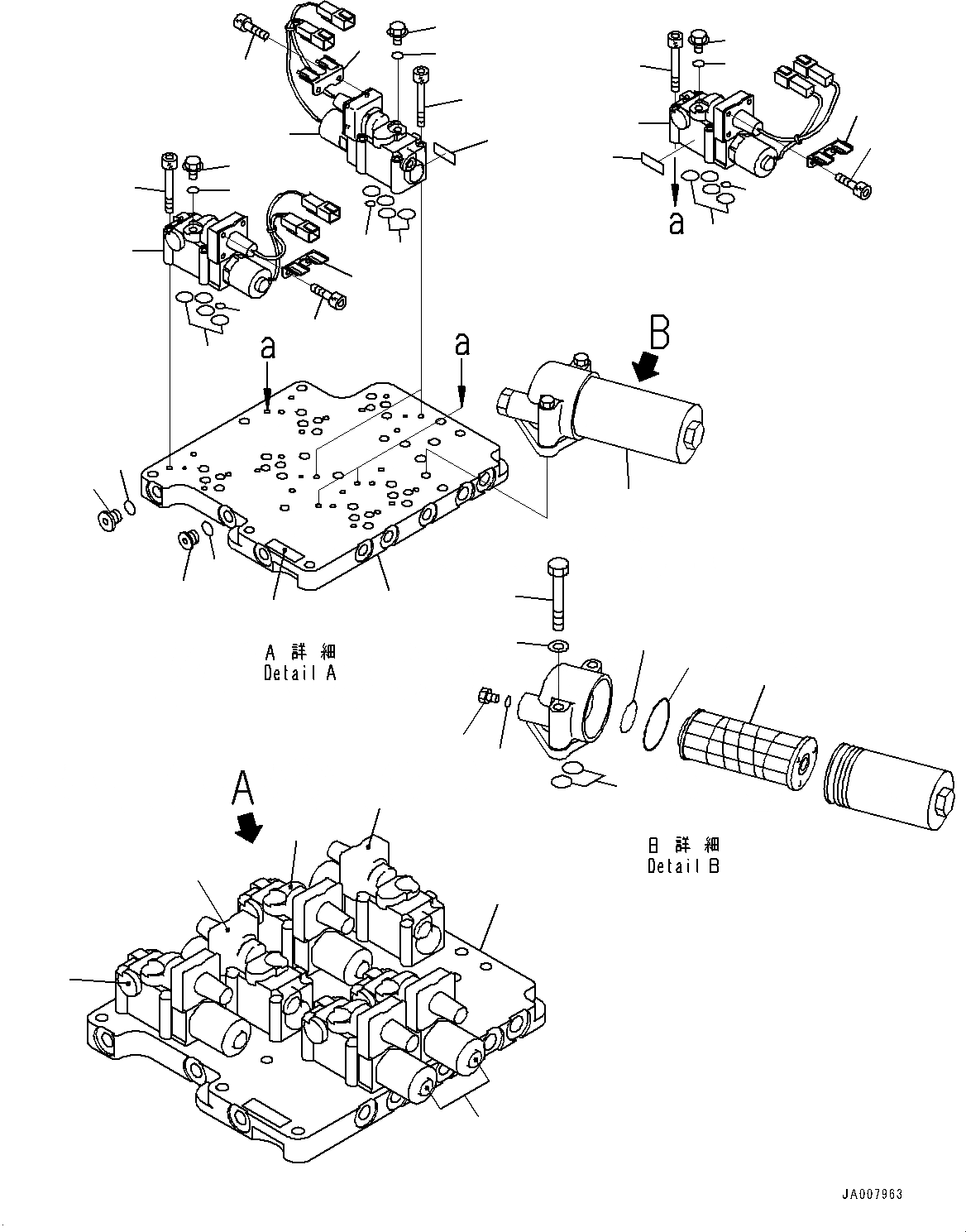 a

a

a

B

A 詳 細
Detail A

A

B 詳 細
Detail B

JA007963