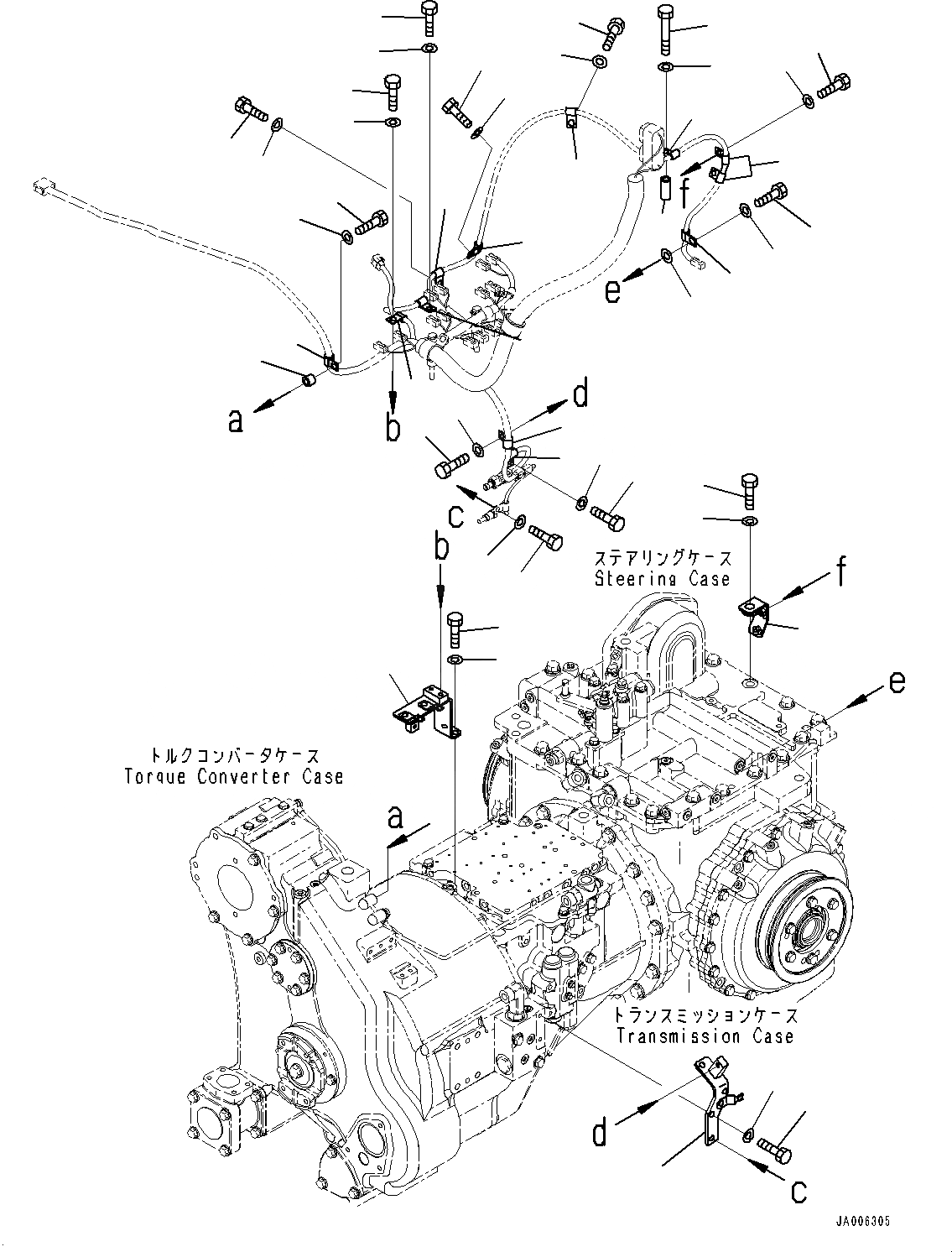 f

e

a

b

d

c

b

ステアリングケース
Steering Case

f

e

トルクコンバータケース
Torque Converter Case

a

トランスミッションケース
Transmission Case

d

c

JA006305