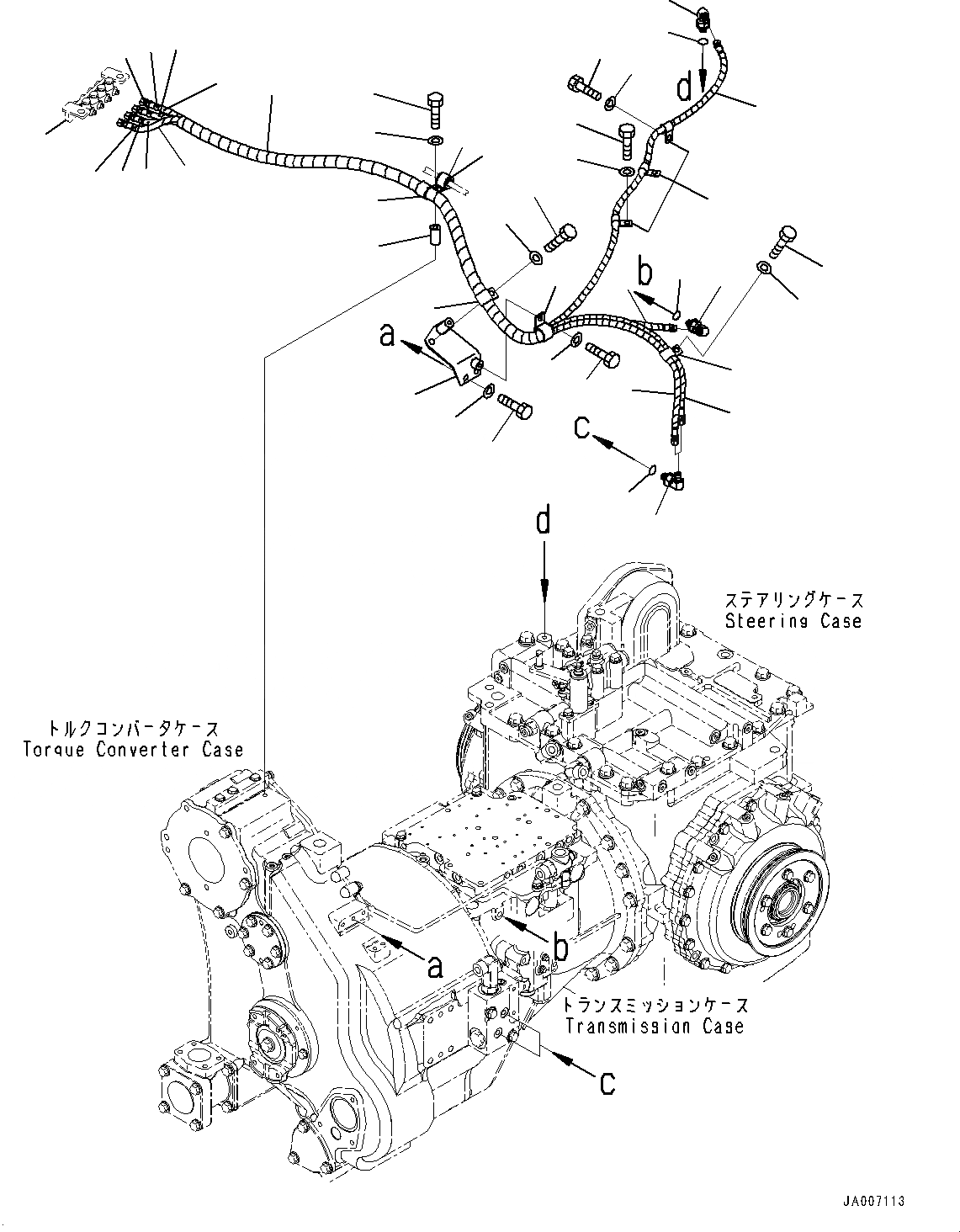 d
b
a
c
d
ステアリングケース
Steering Case
トルクコンバータケース
Torque Converter Case
a
b
トランスミッションケース
Transmission Case
c
JA007113