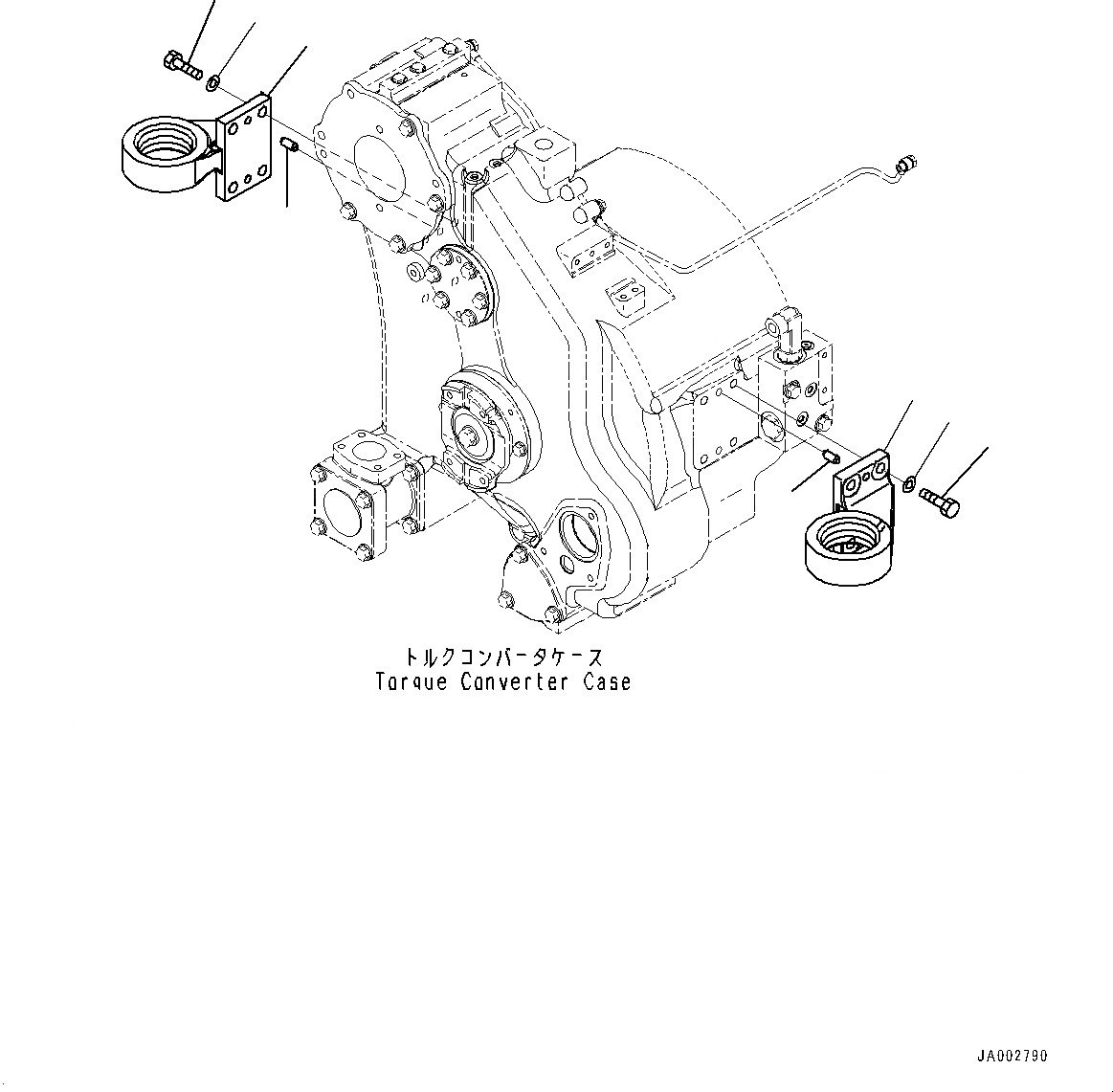 トルクコンバータケース
Torque Converter Case

JA002790