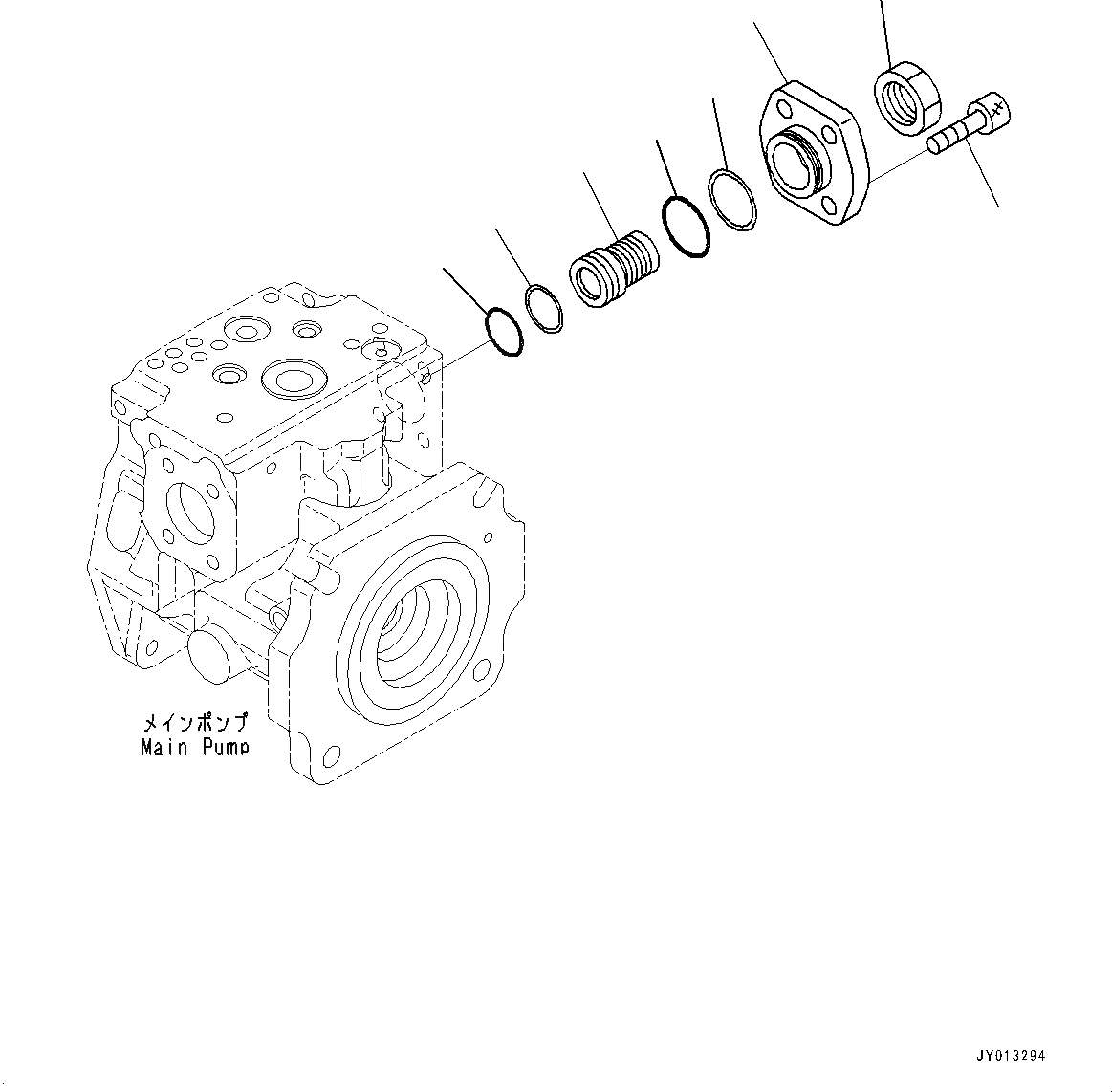 メインポンプ
Main Pump

JY013294