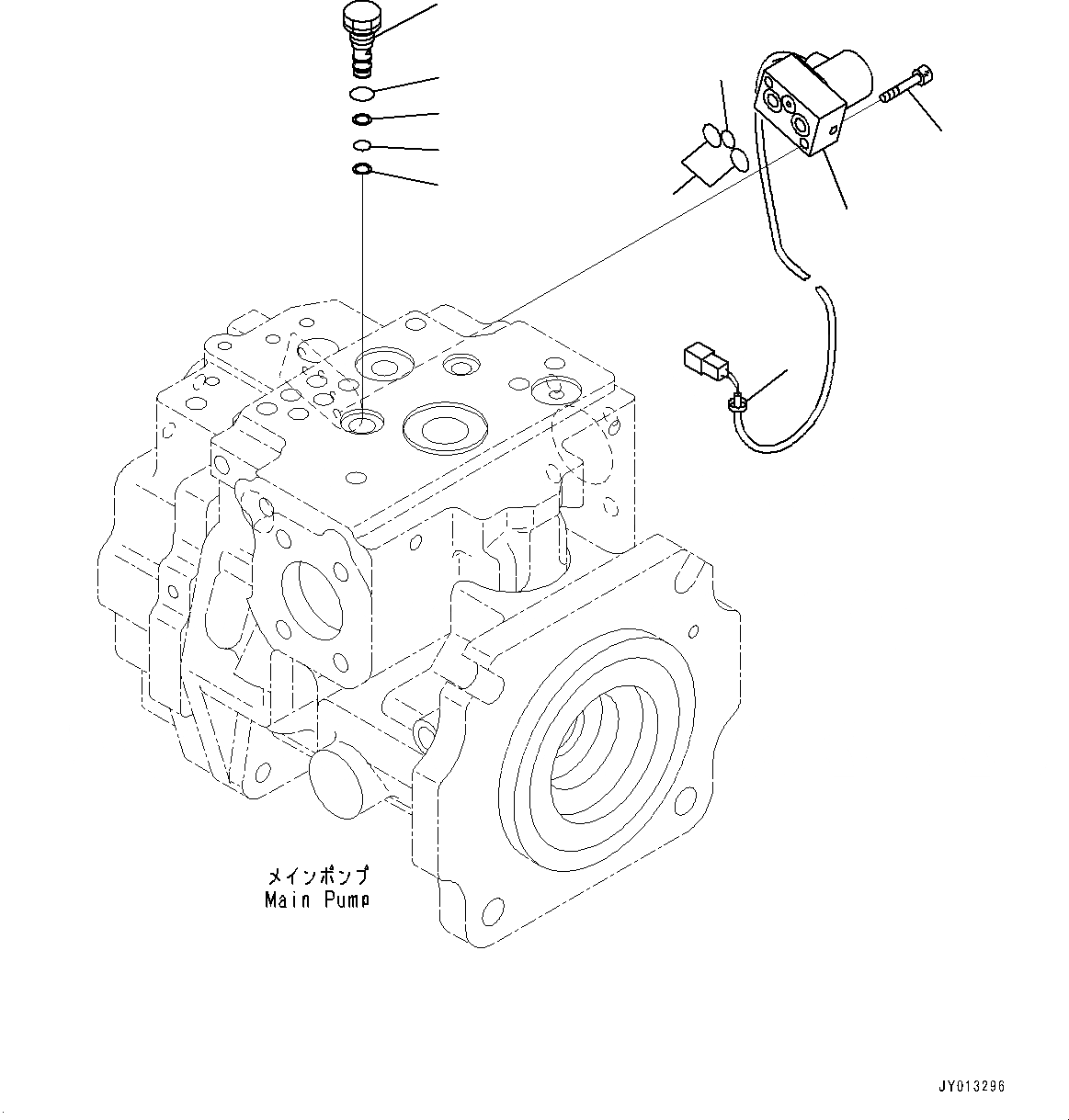 メインポンプ
Main Pump

JY013296