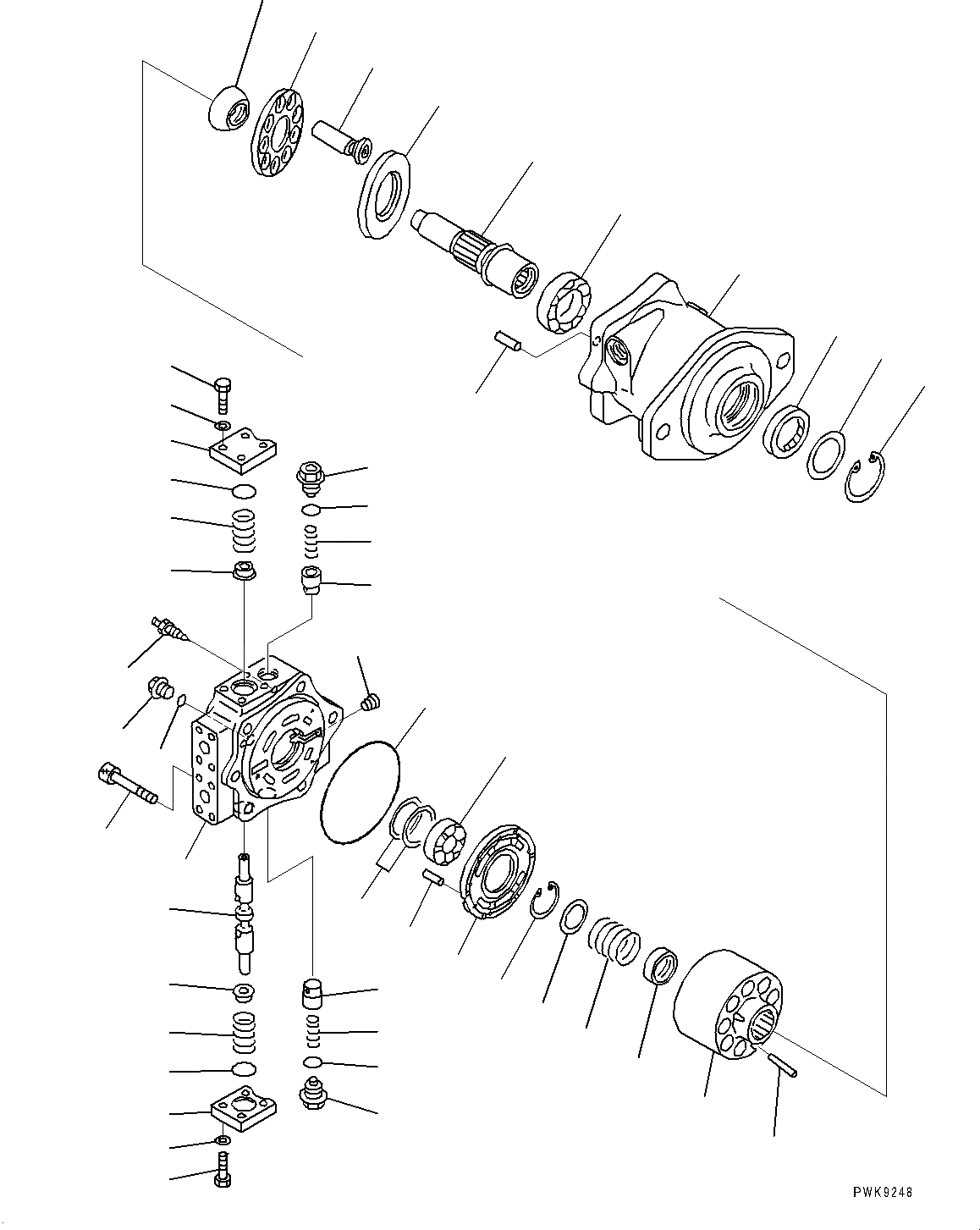 PWK9248