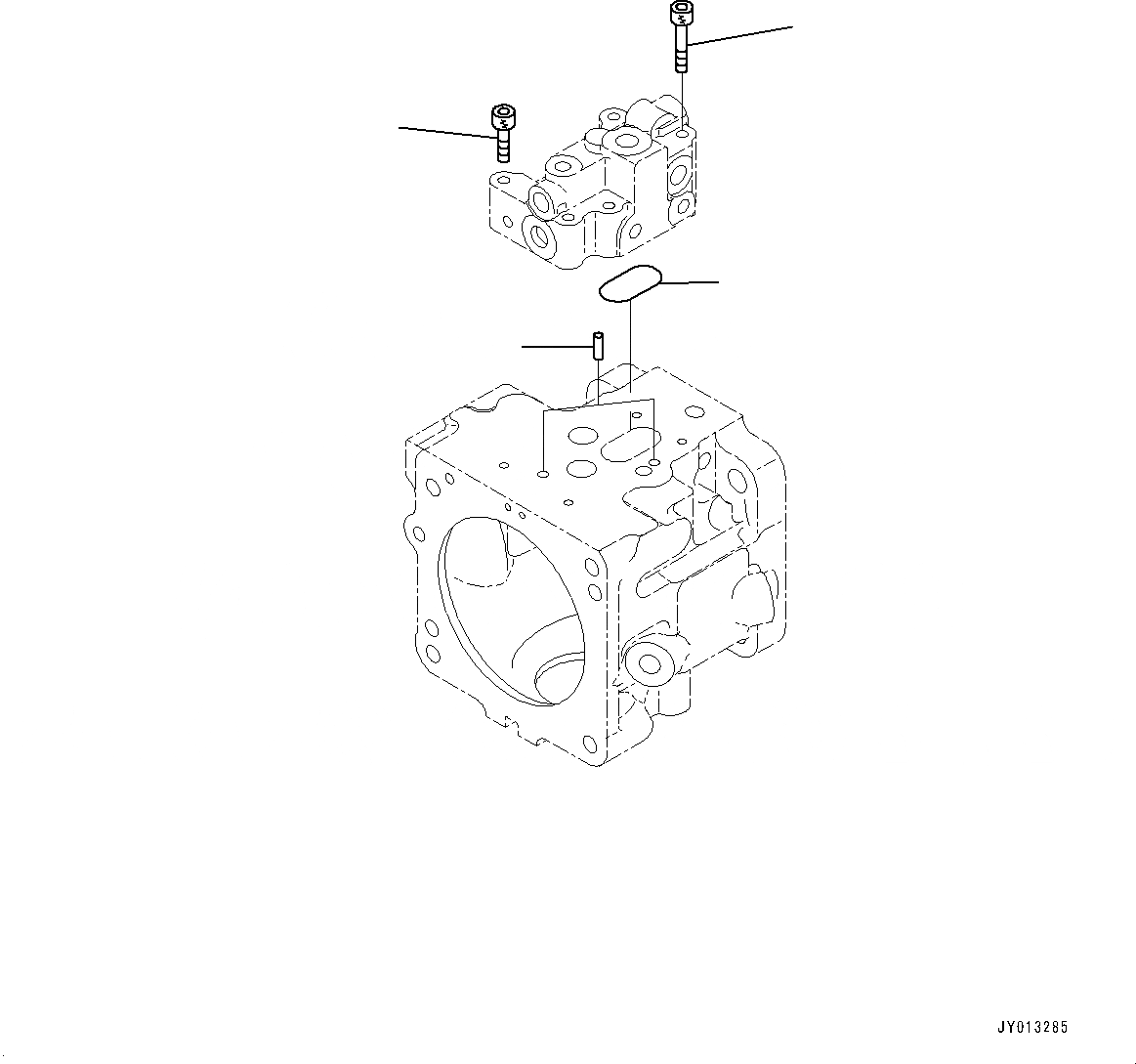 JY013285