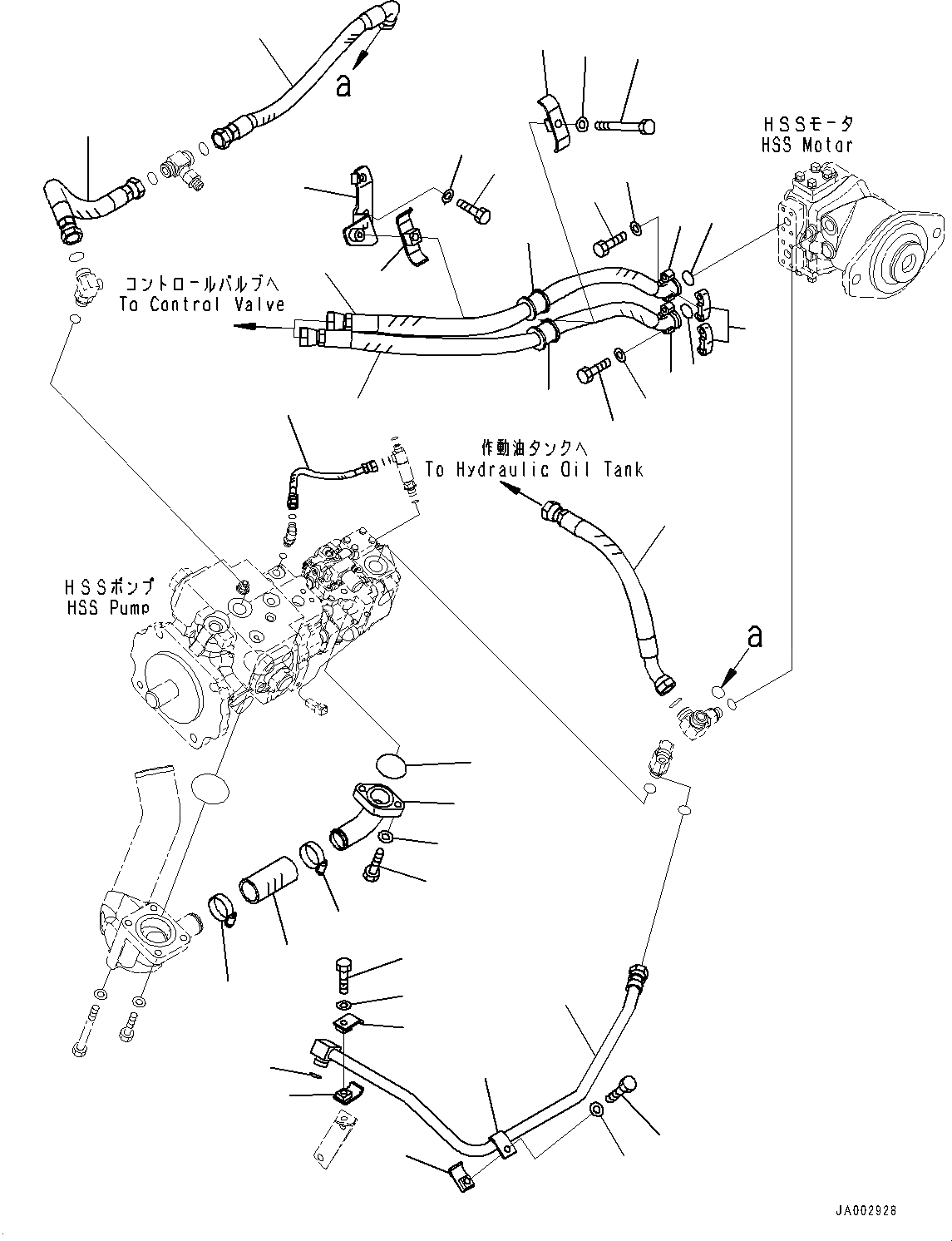 a

HSSモータ
HSS Motor

コントロールバルブへ
To Control Valve

作動油タンクへ
To Hydraulic Oil Tank

HSSポンプ
HSS Pump

a

JA002928