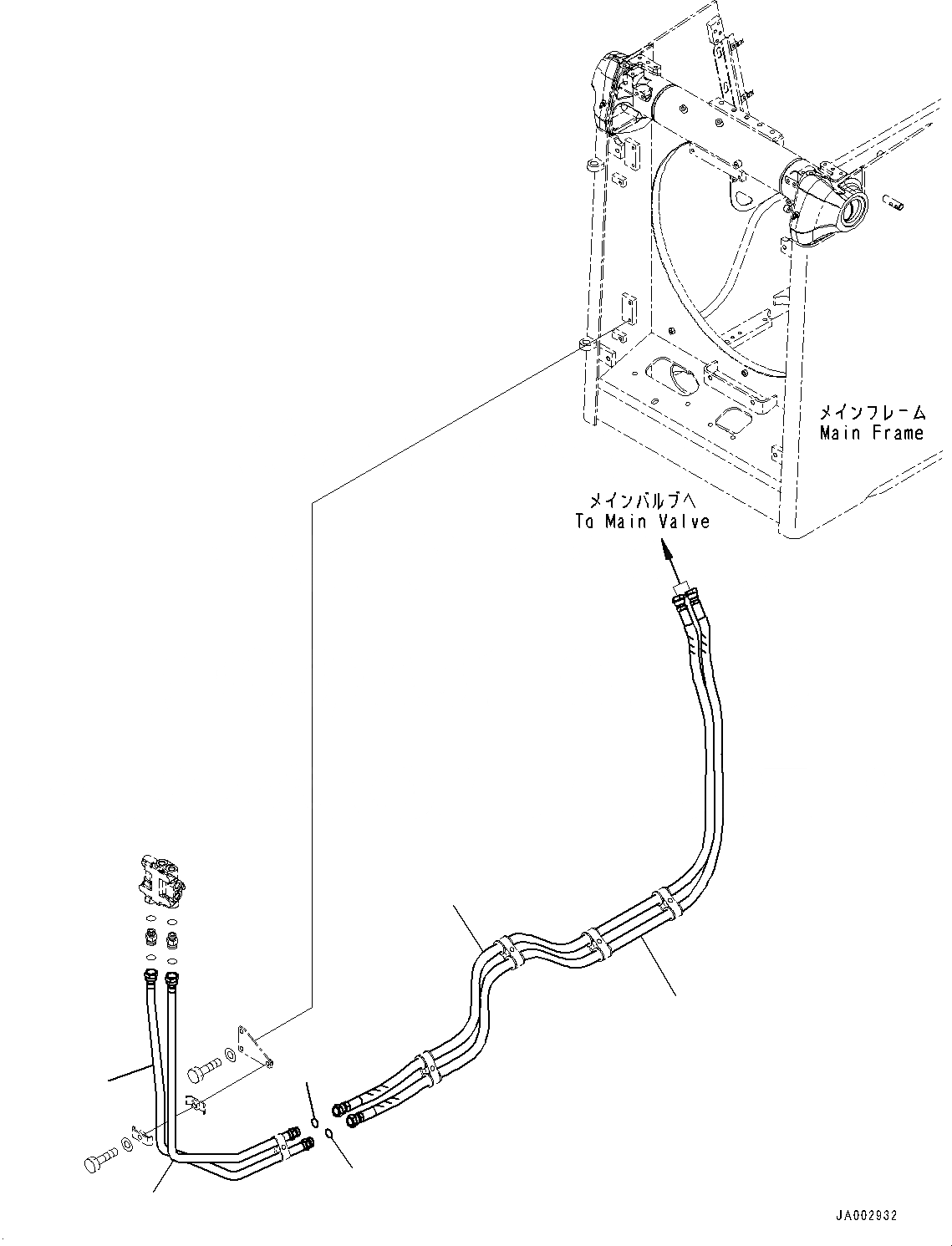 メインフレーム
Main Frame

メインバルブへ
To Main Valve

JA002932