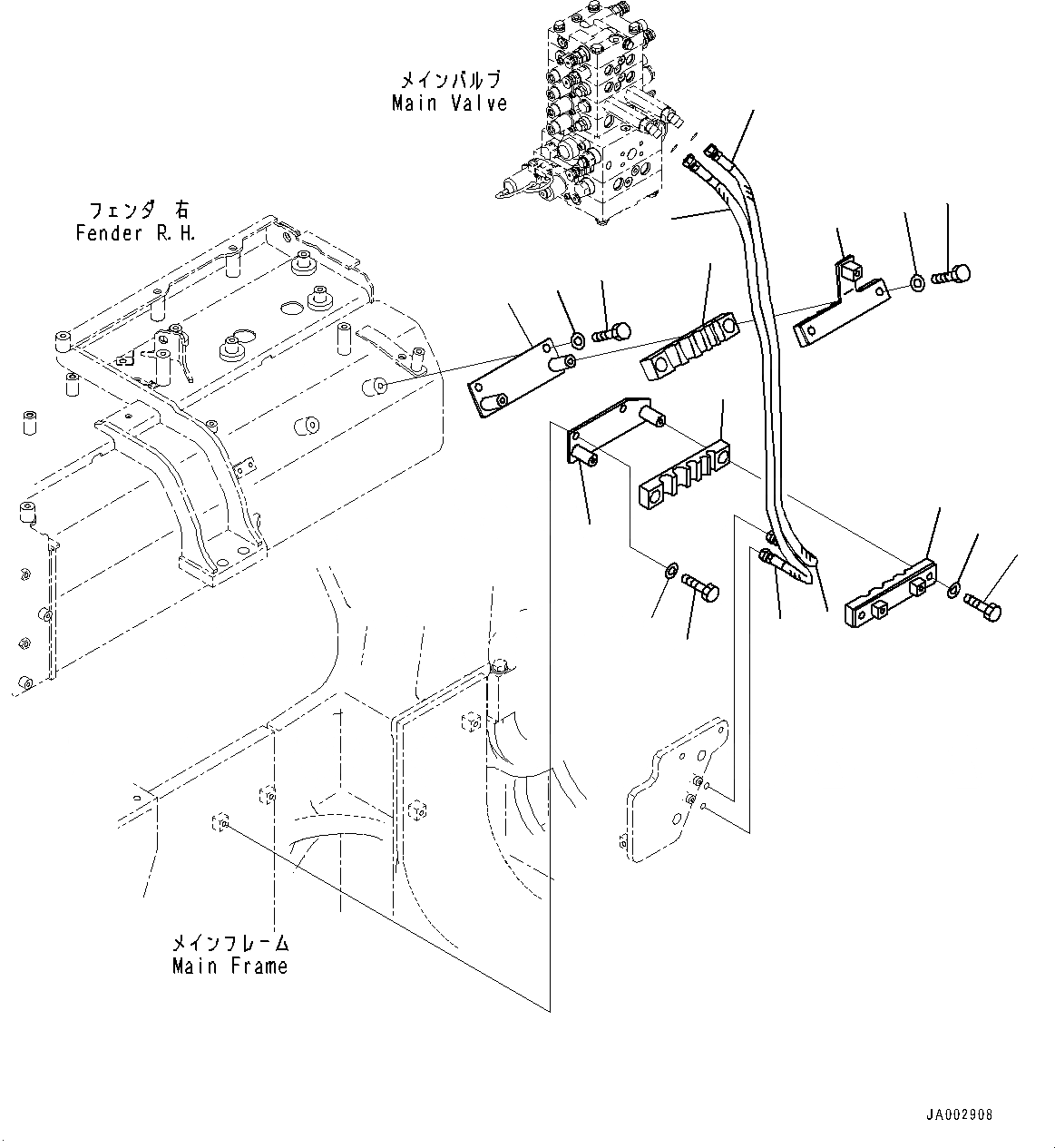 メインバルブ
Main Valve

フェンダ 右
Fender R.H.

メインフレーム
Main Frame

JA002908