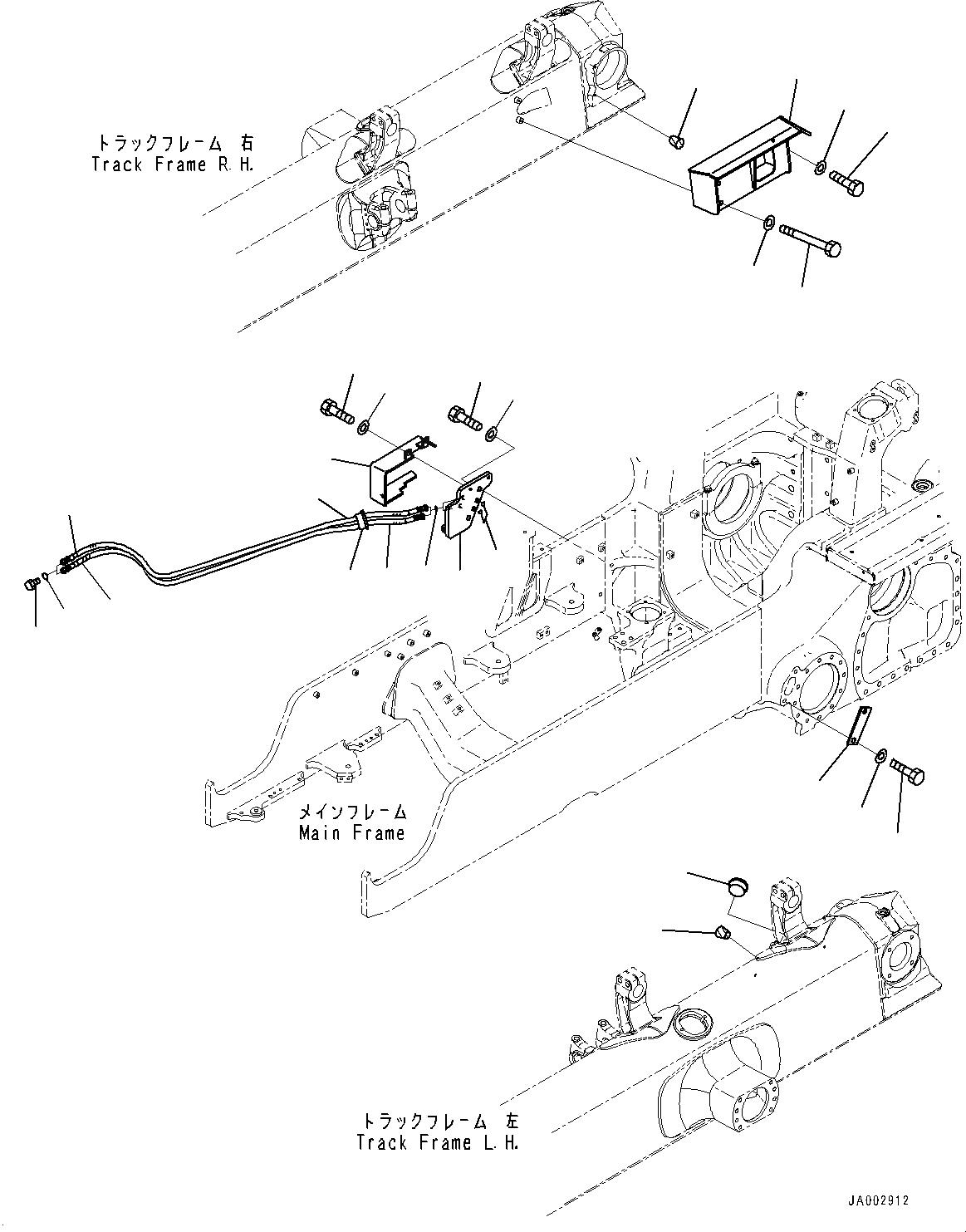 トラックフレーム 右
Track Frame R.H.

メインフレーム
Main Frame

トラックフレーム 左
Track Frame L.H.

JA002912