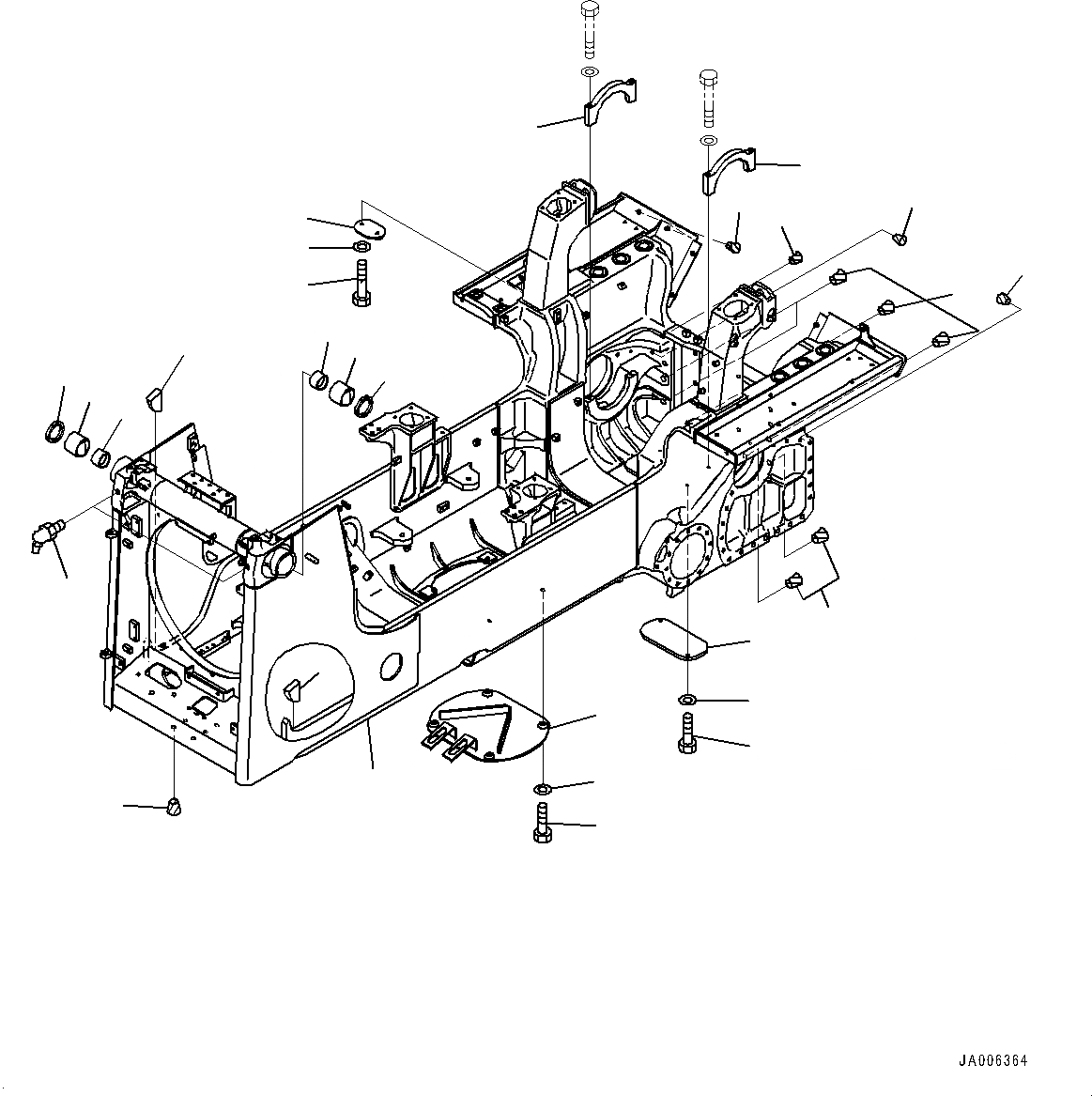 JA006364