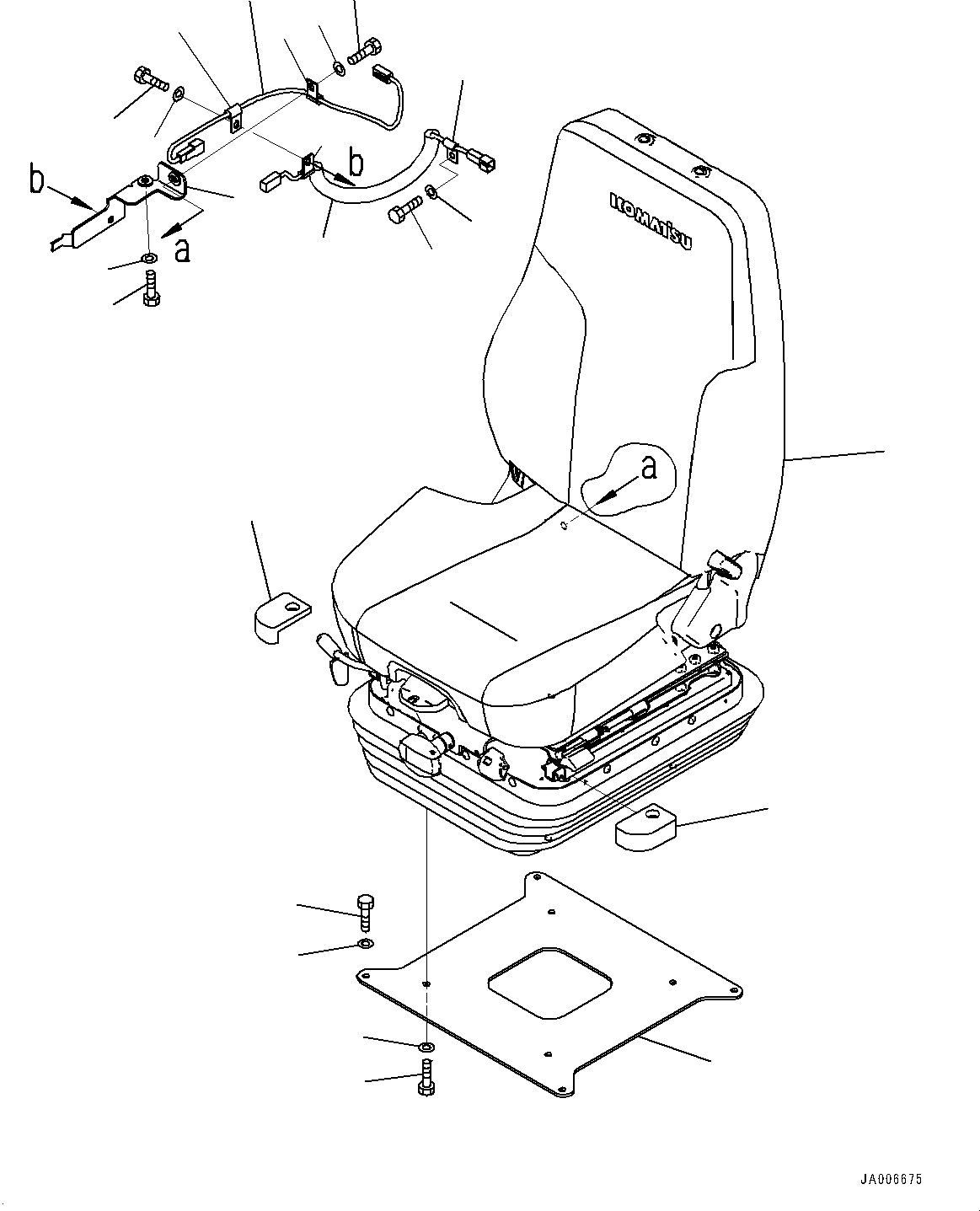 b
b
a
KOMATSU
a
JA006675