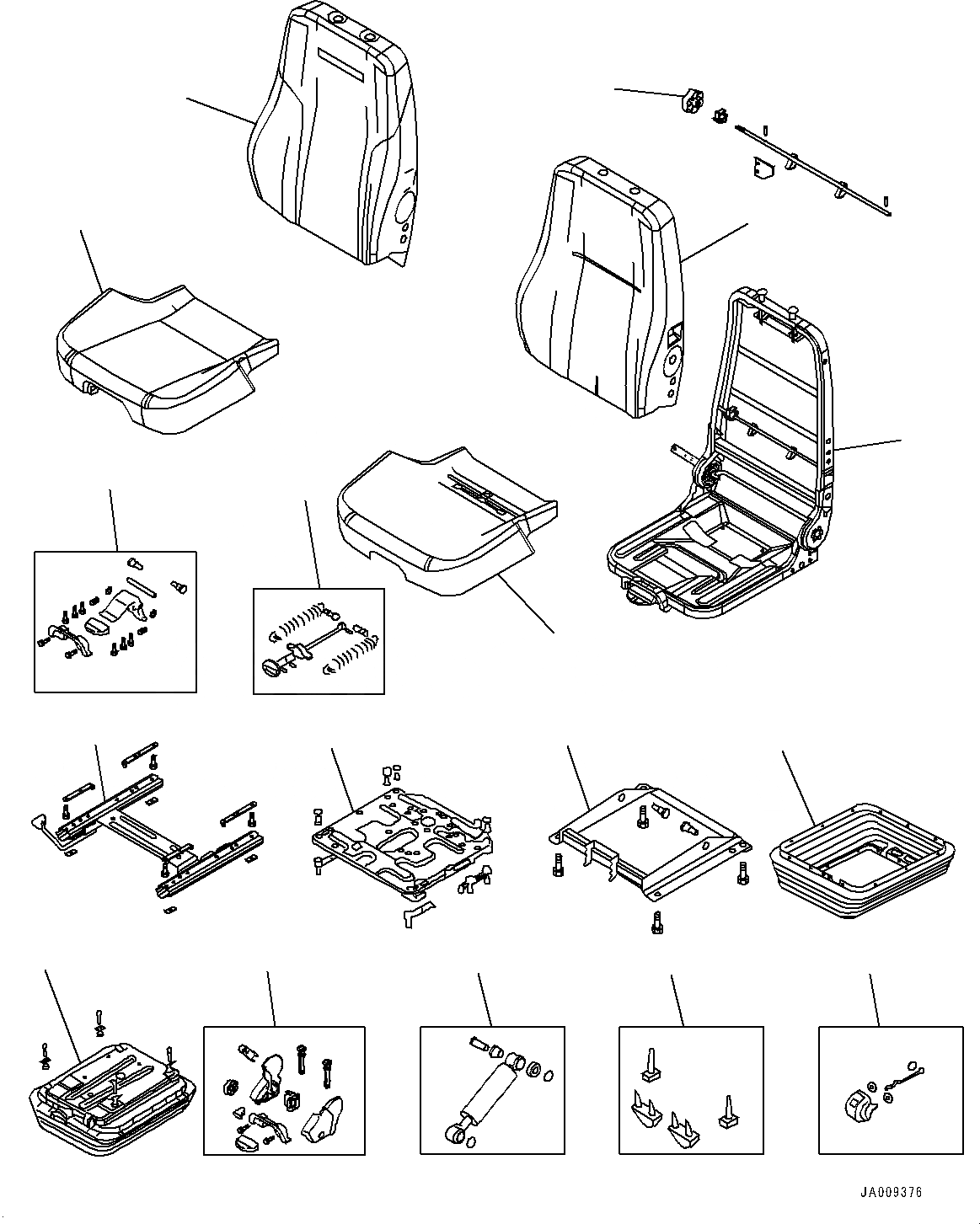 JA009376