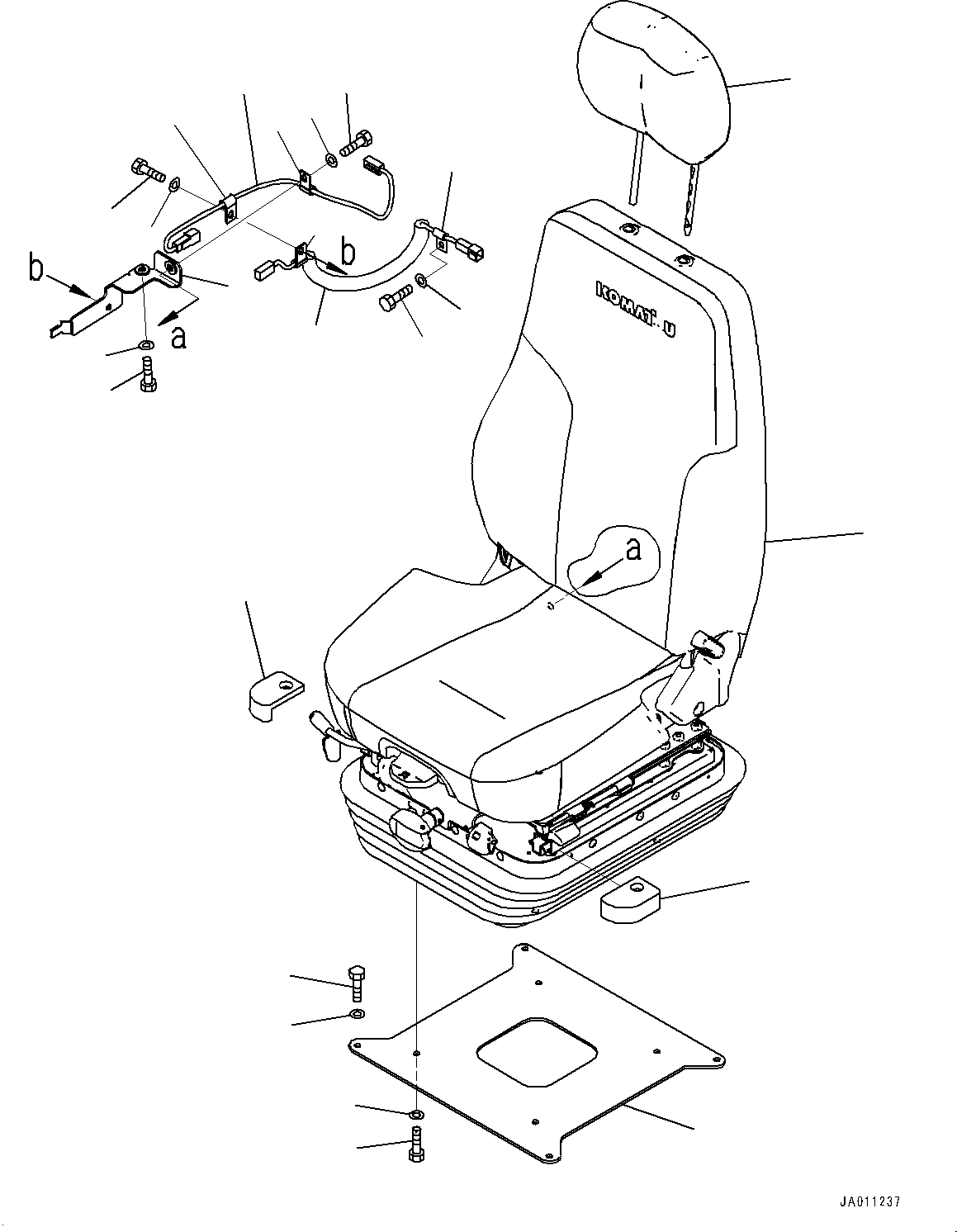 b
b
a
KOMATSU
a
JA011237