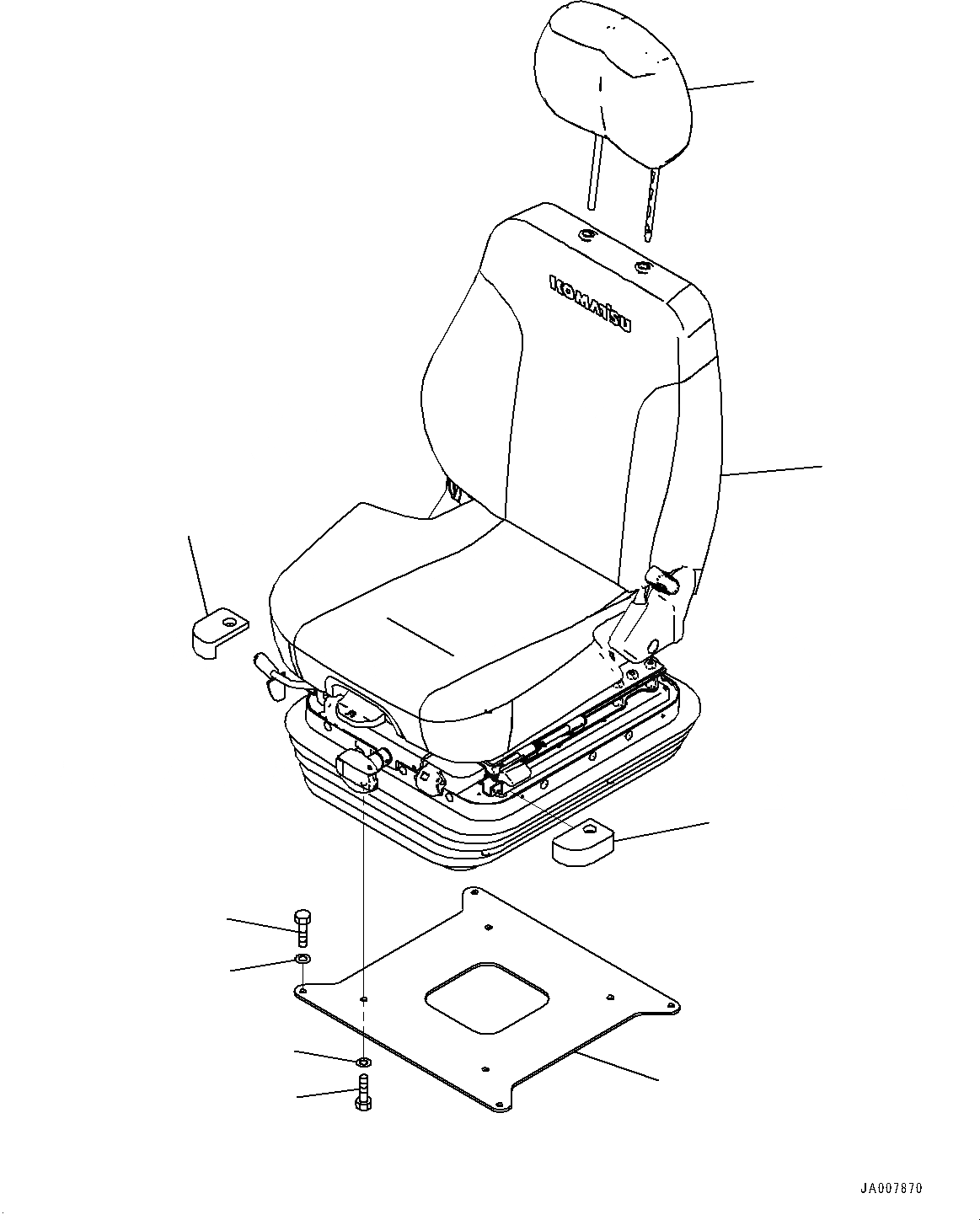 KOMATSU

JA007870