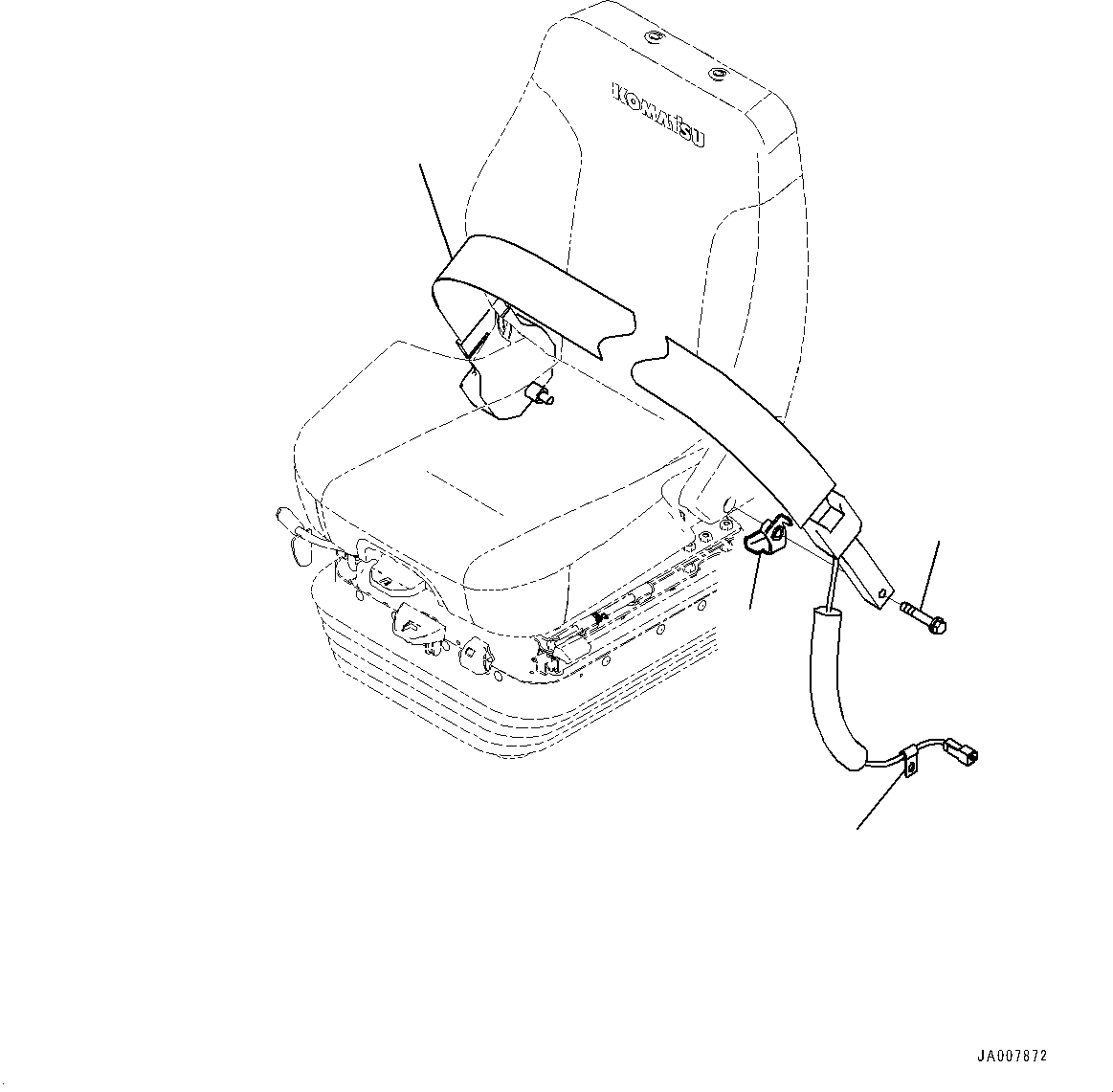 KOMATSU

JA007872