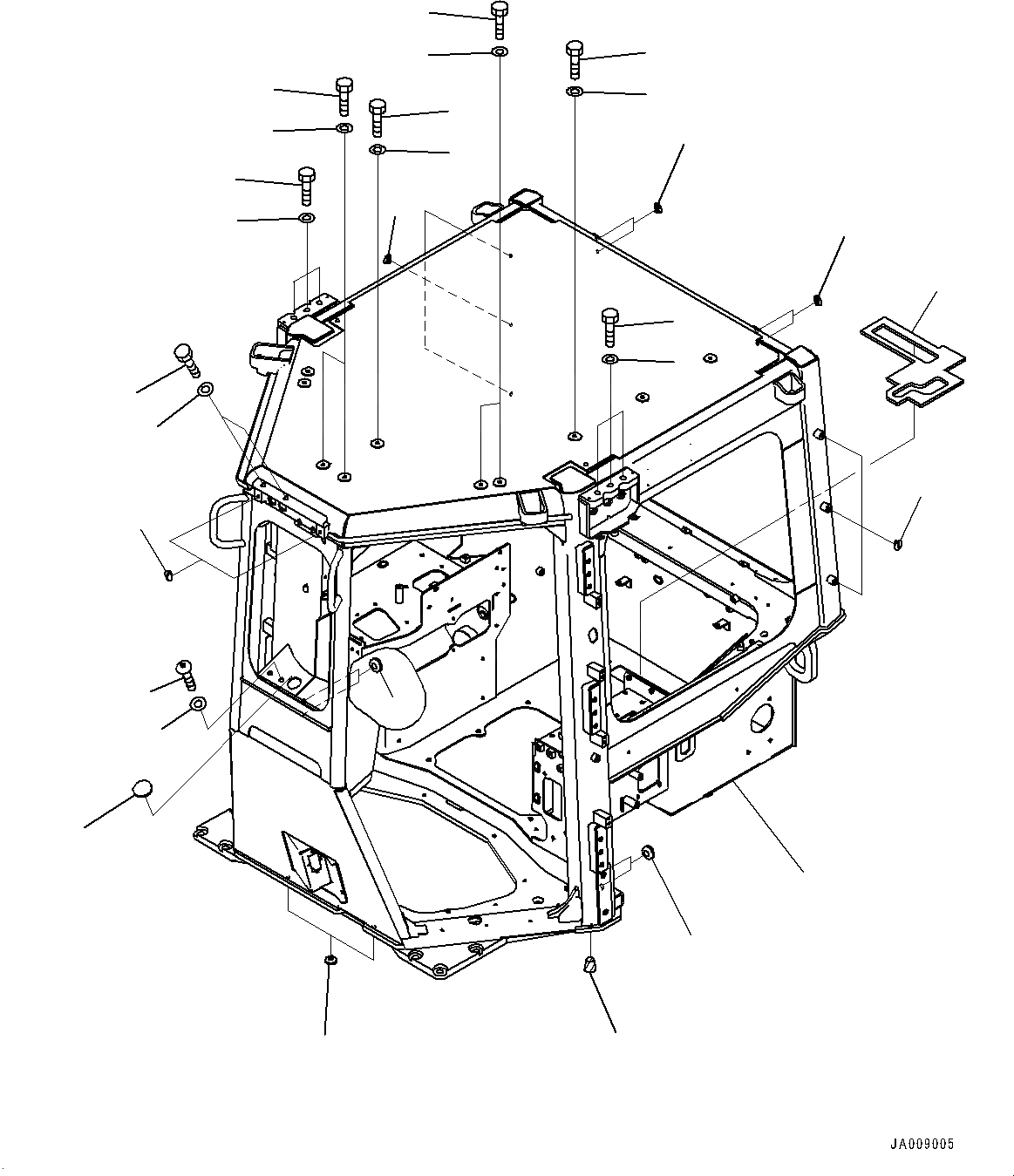 JA009005