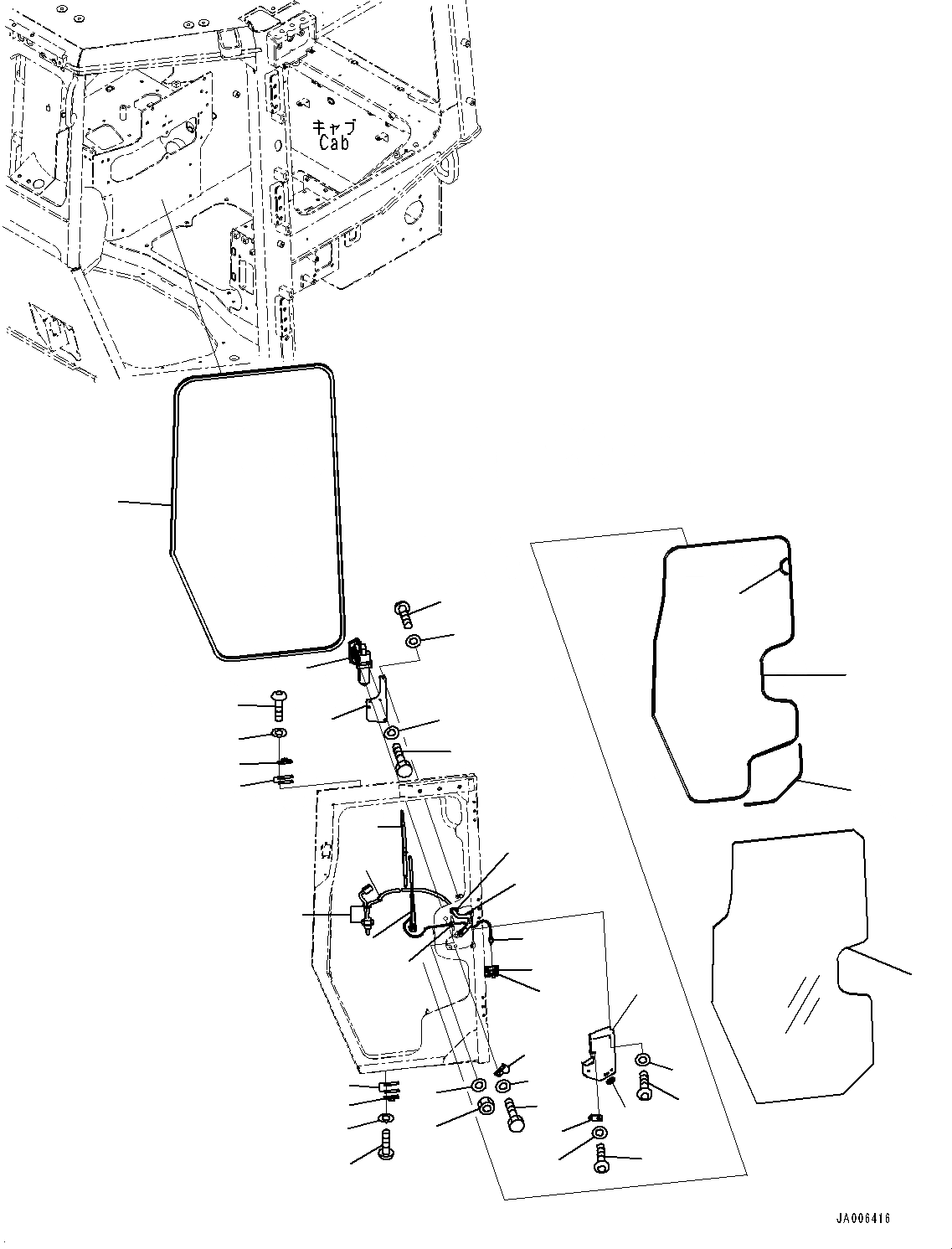 キャブ
Cab

JA006416