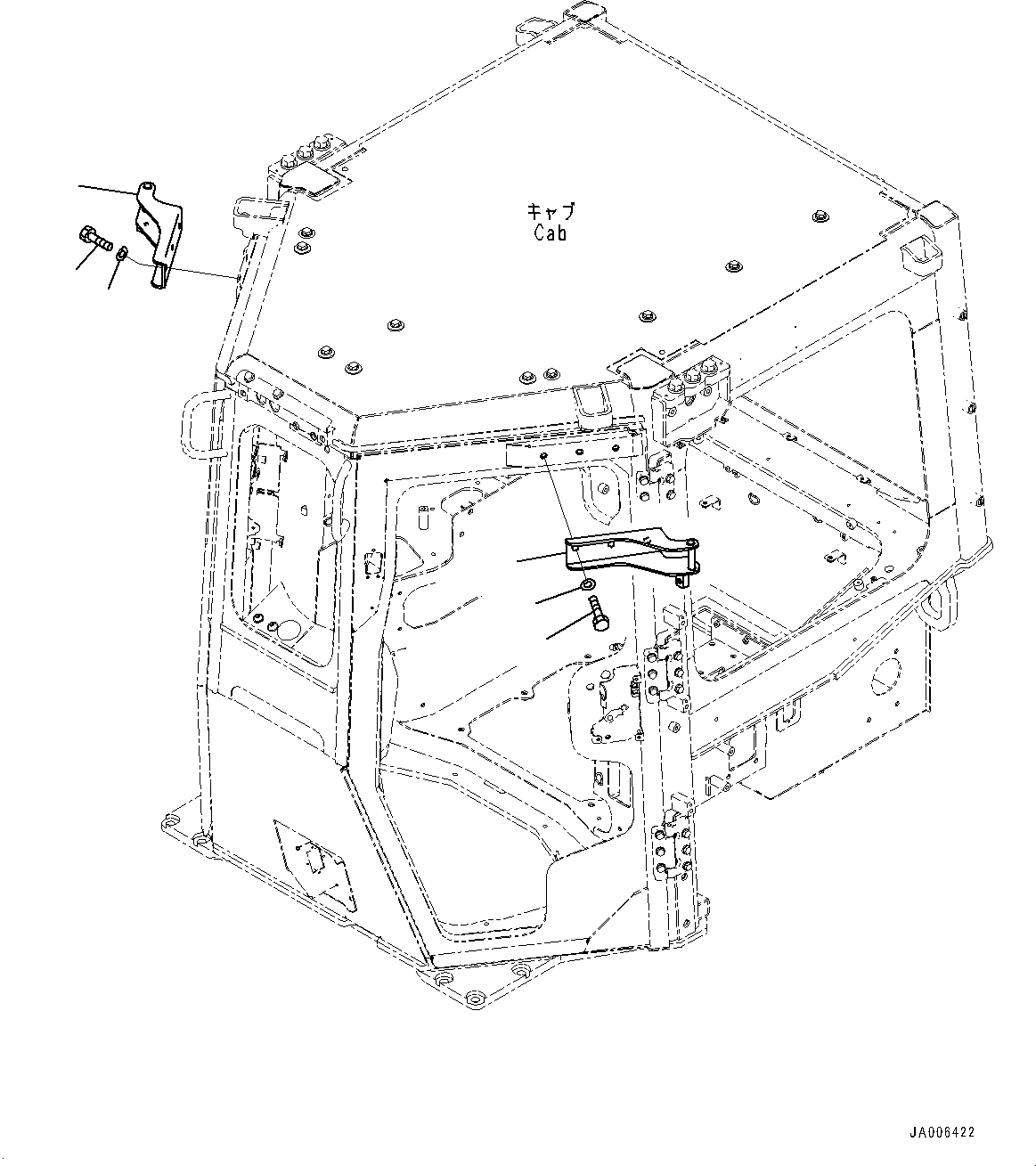 キャブ
Cab

JA006422