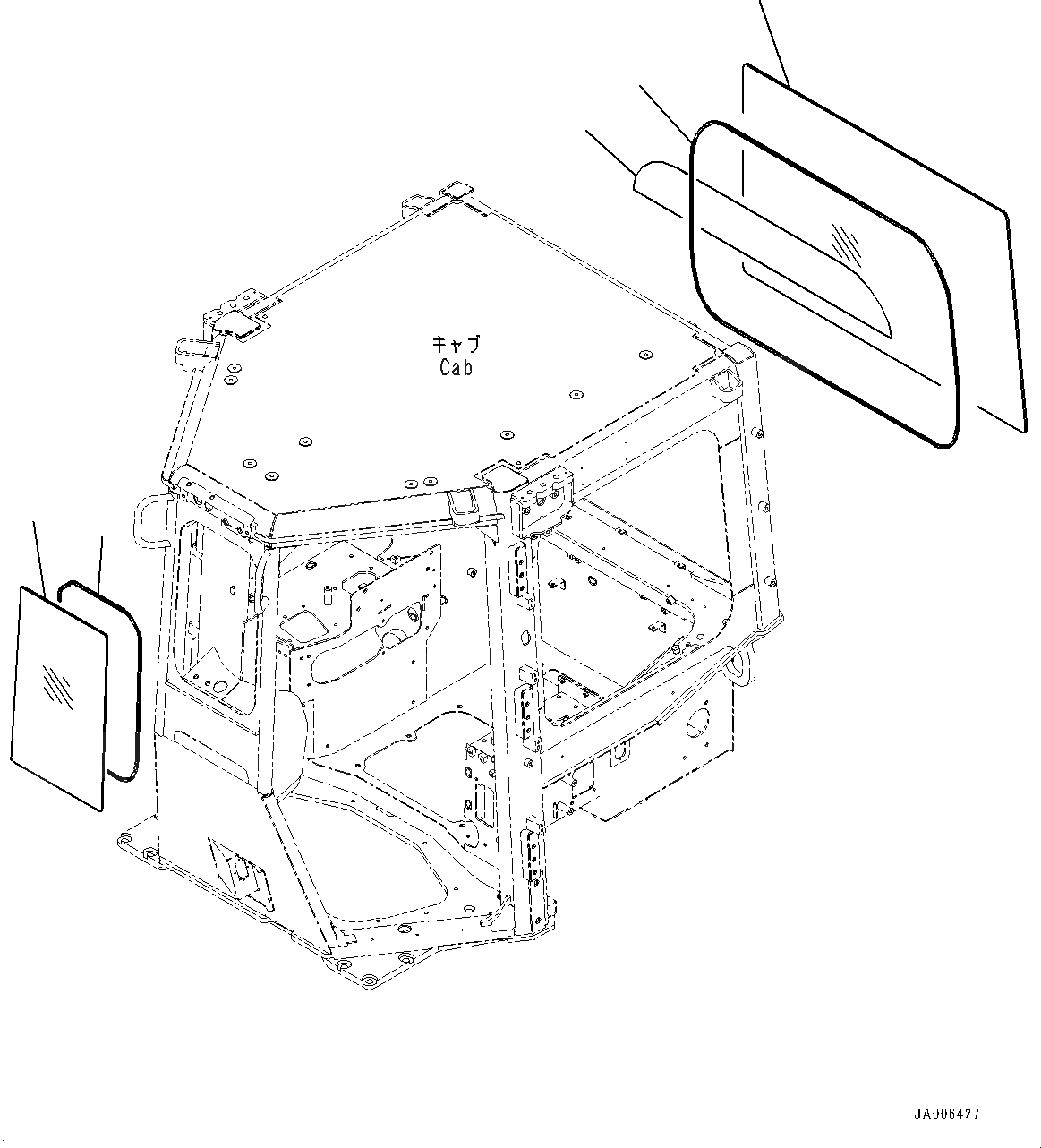 キャブ
Cab

JA006427