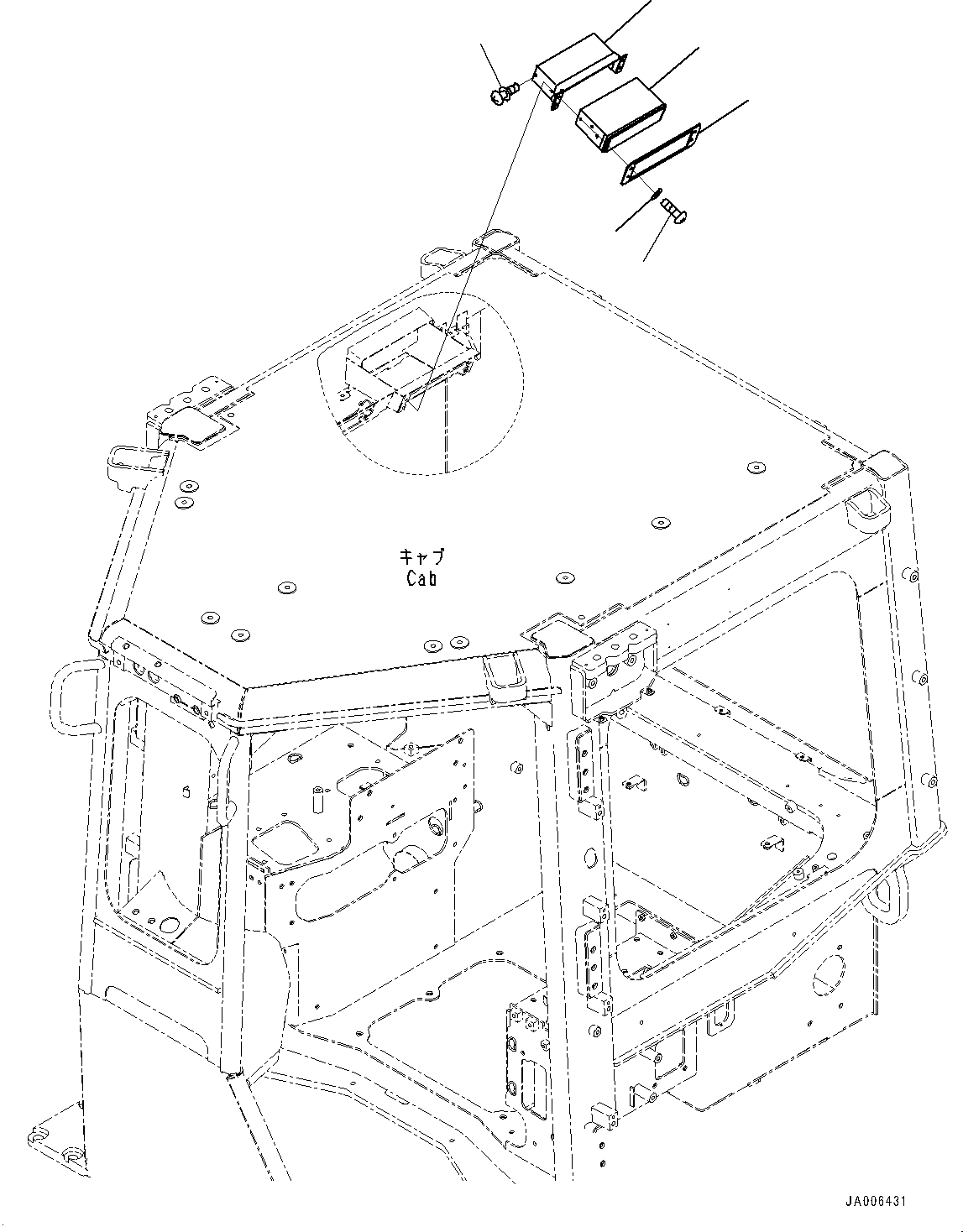 キャブ
Cab

JA006431