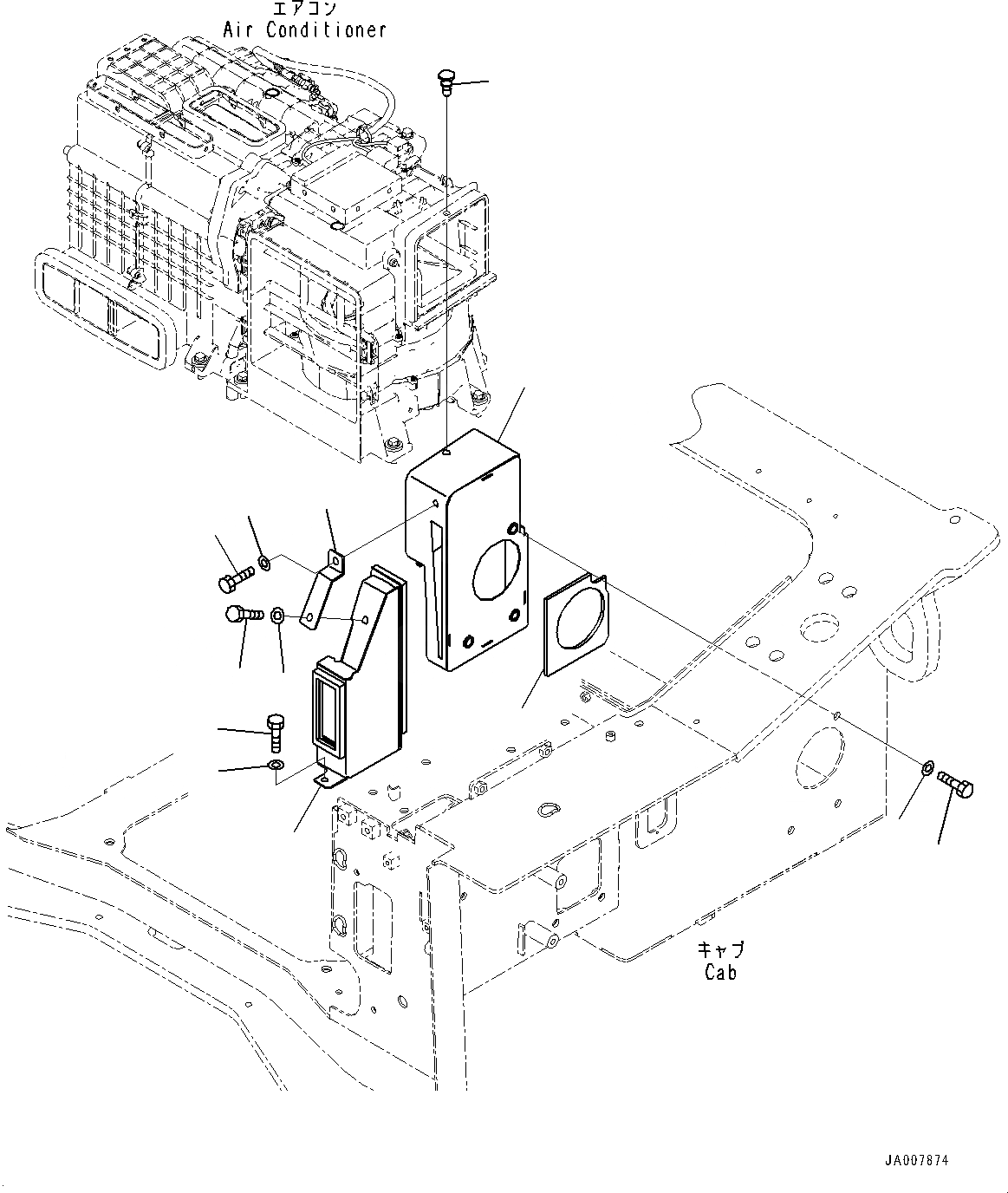 エアコン
Air Conditioner

キャブ
Cab

JA007874