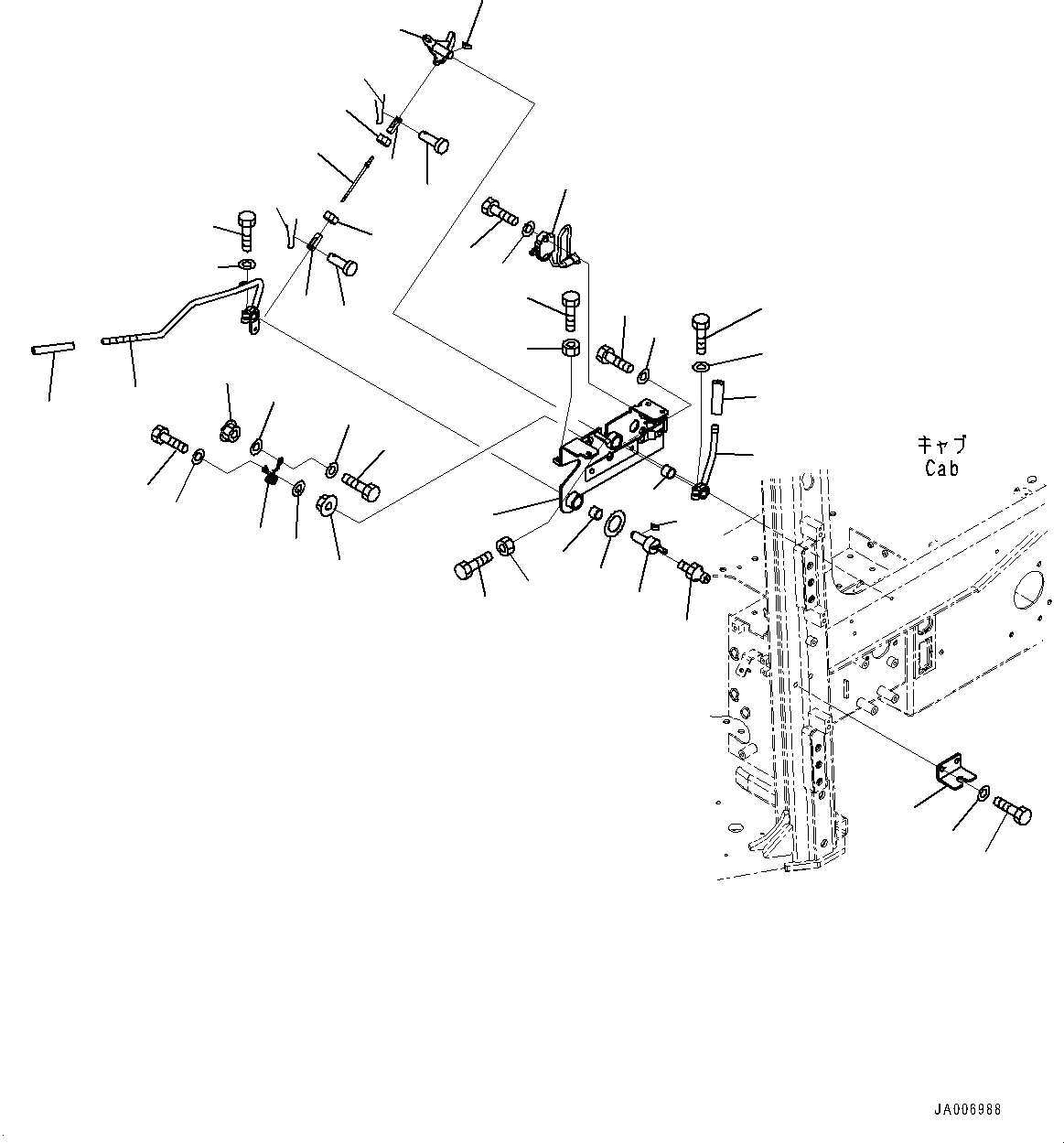 キャブ
Cab

JA006988