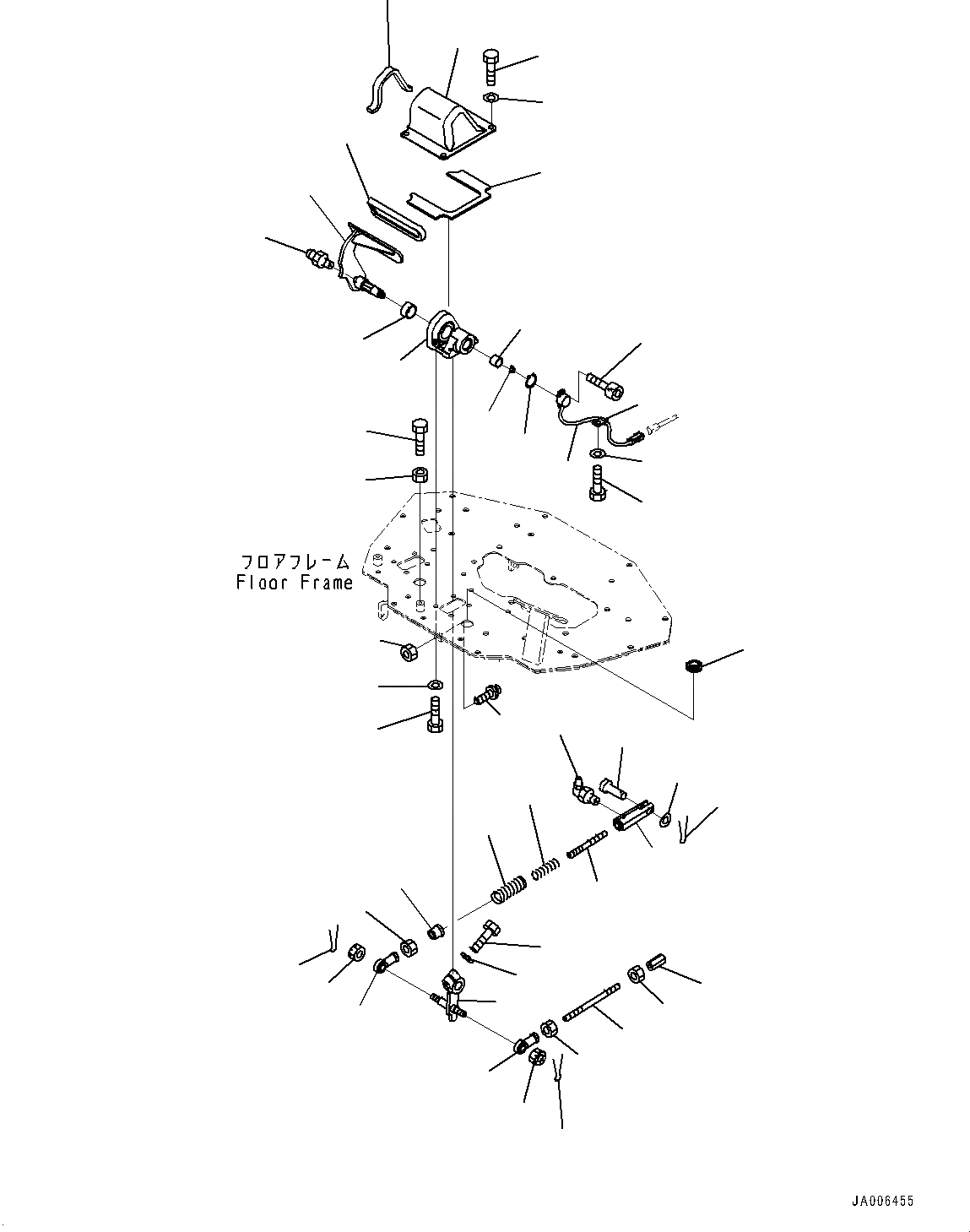 フロアフレーム
Floor Frame

JA006455