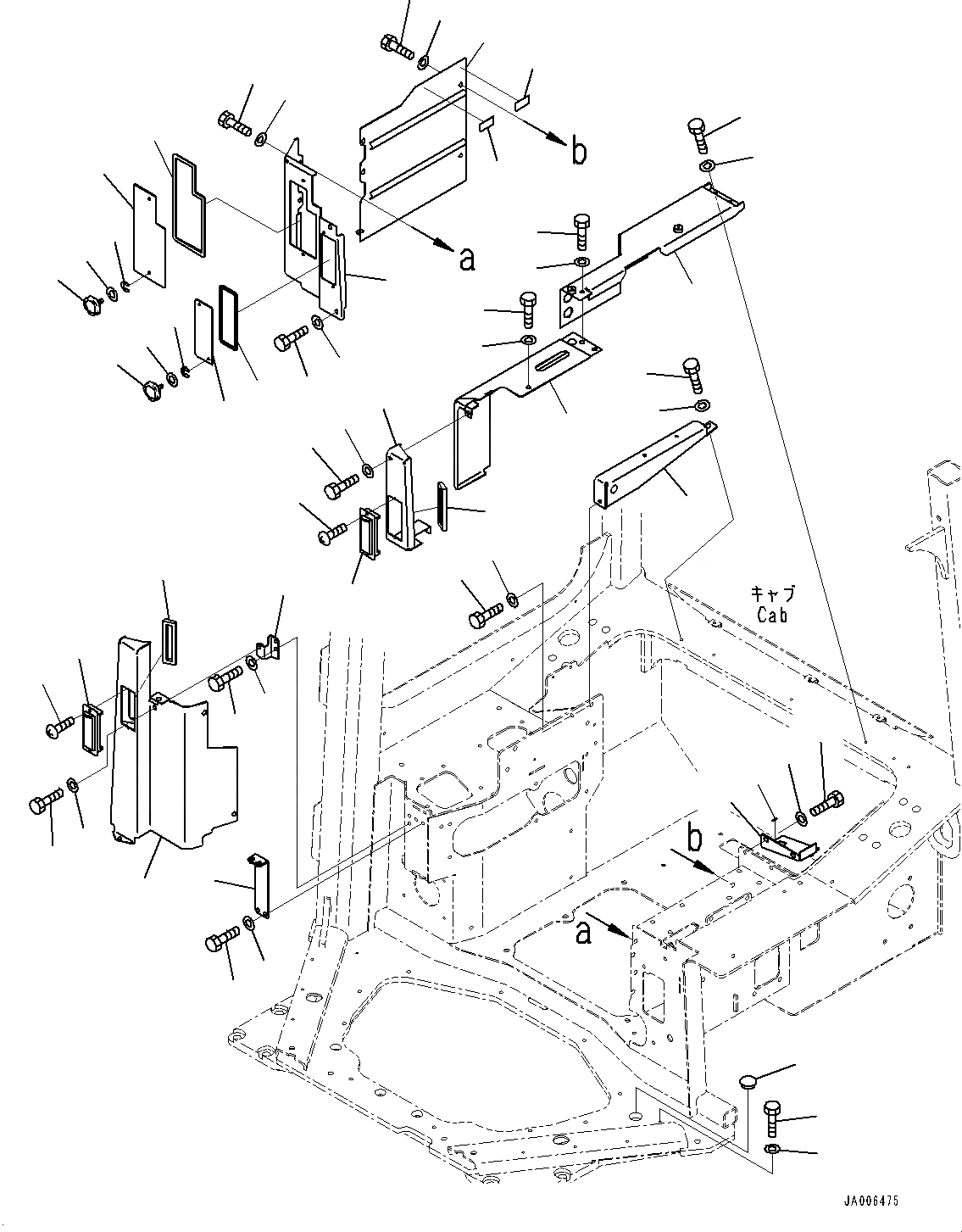 b

a

キャブ
Cab

b

a

JA006475