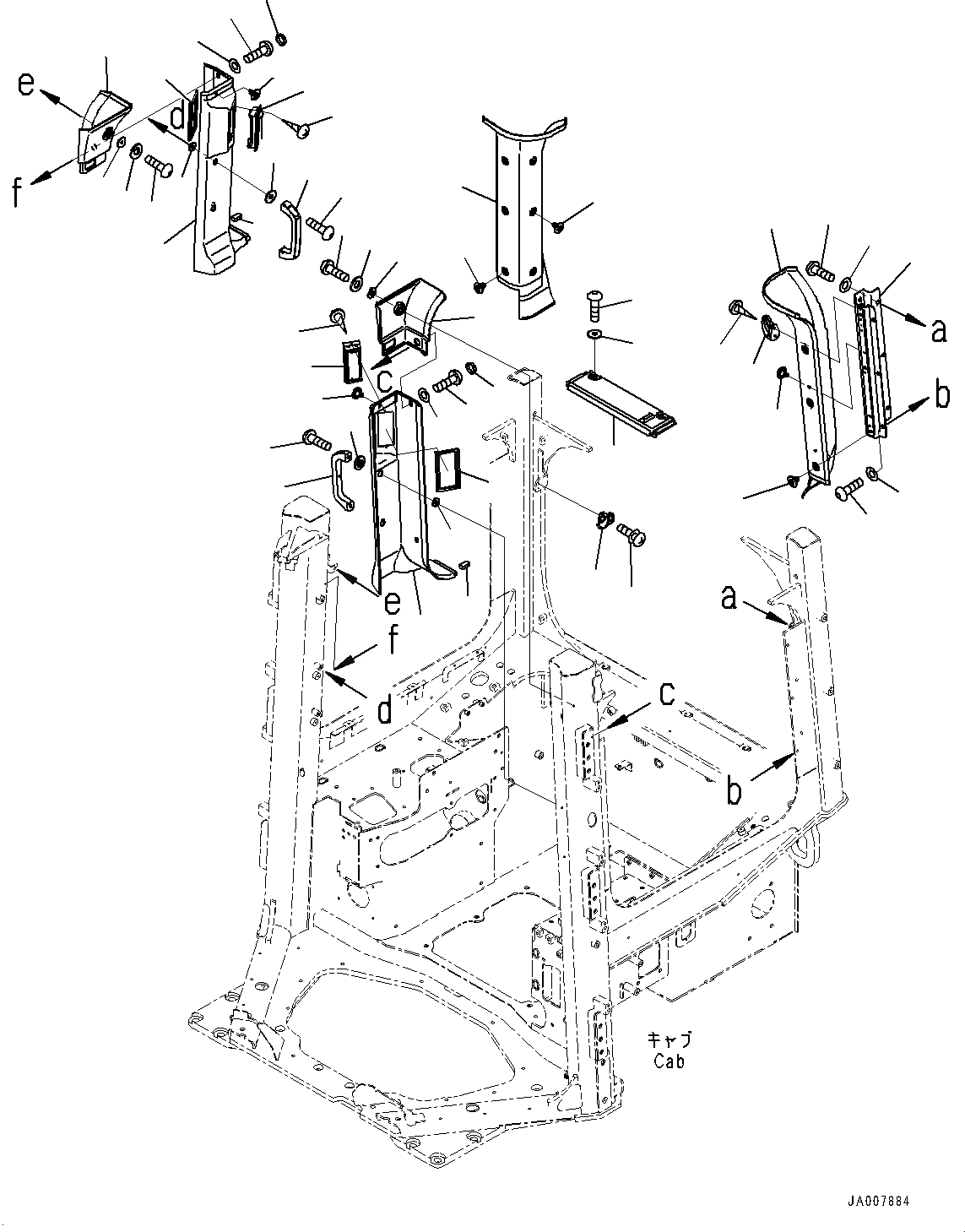 e
d
f
c
a
b
e
f
d
a
c
b
キャブ
Cab
JA007884