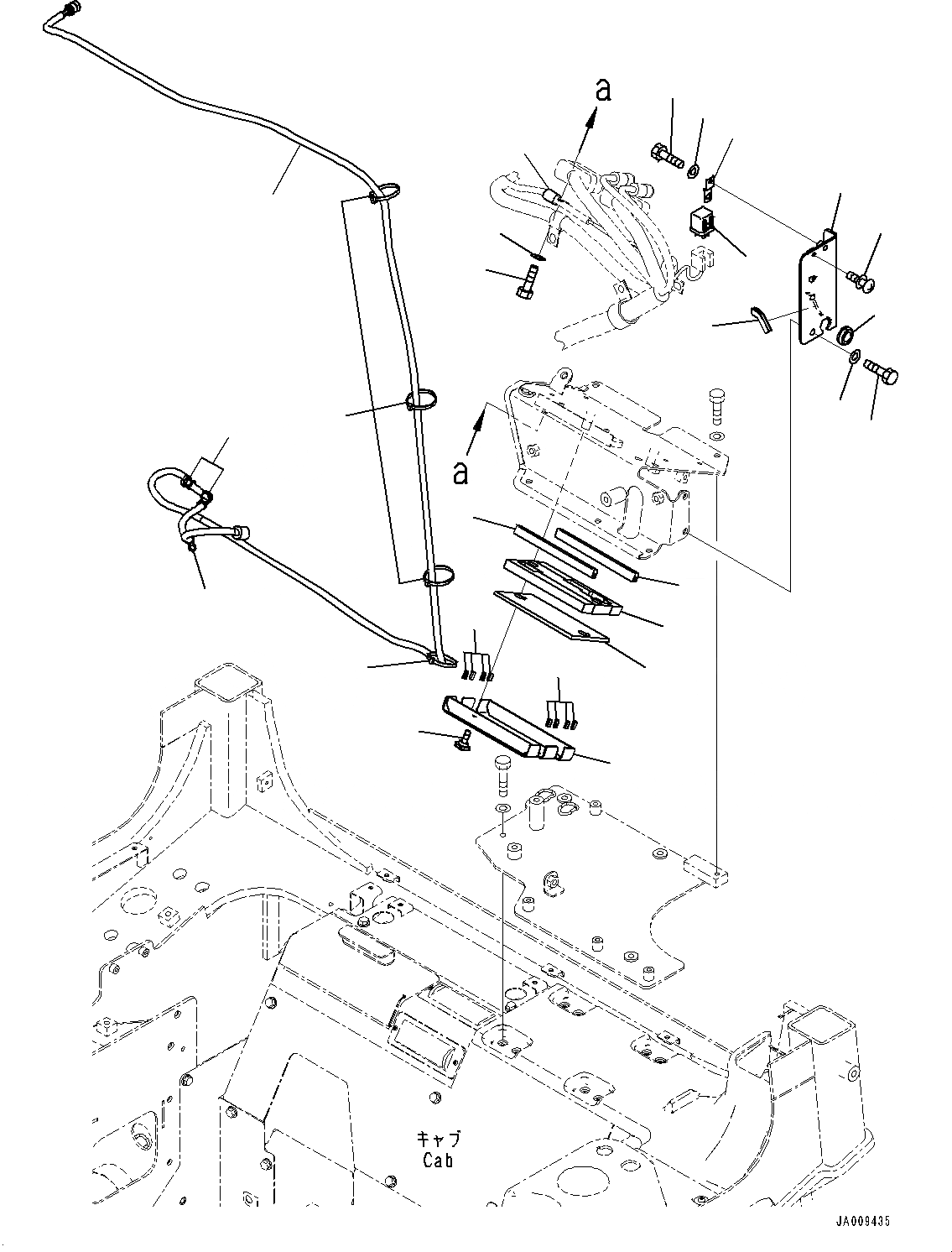 a

a

キャブ
Cab

JA009435