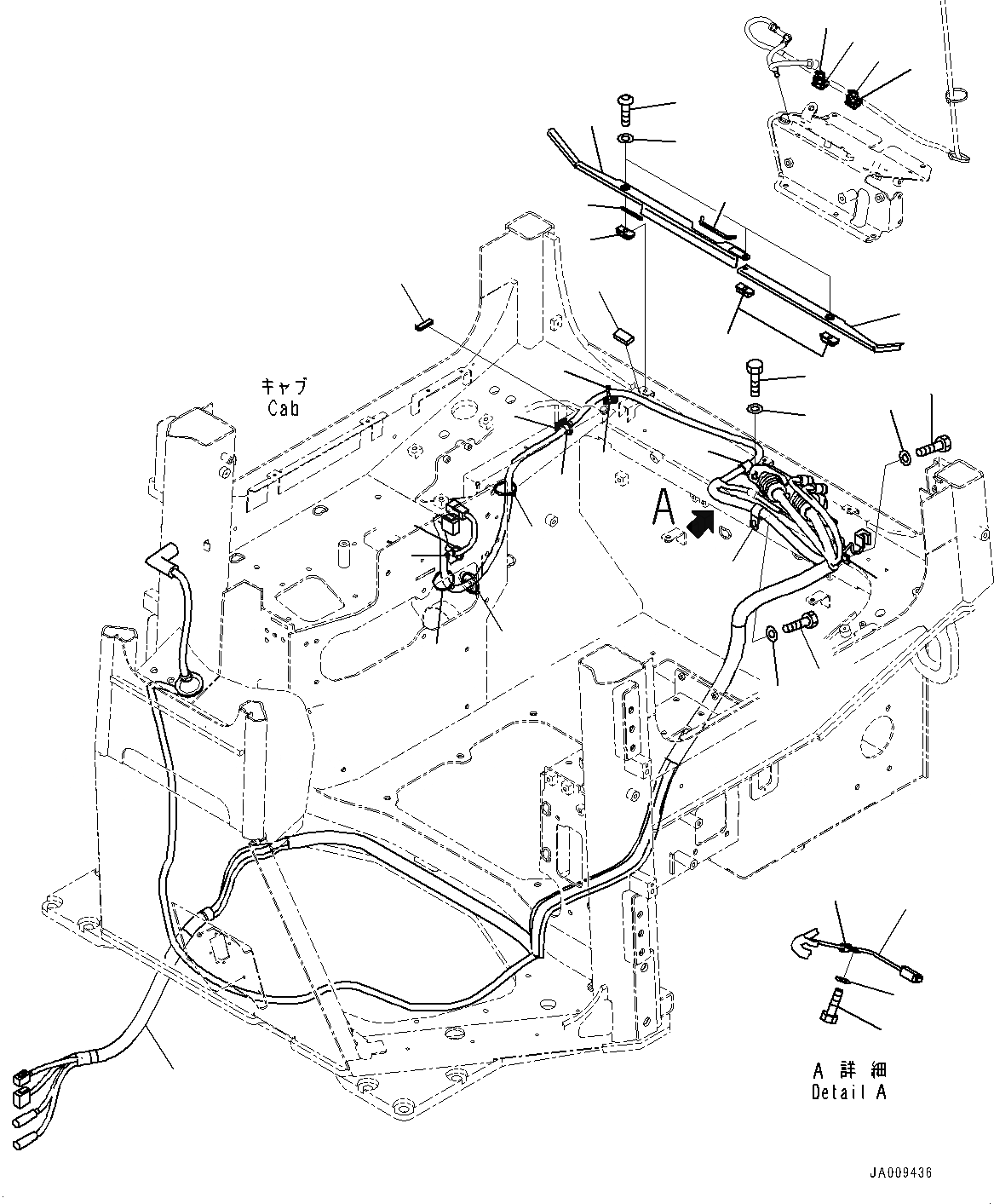 キャブ
Cab

A

A 詳細
Detail A

JA009436