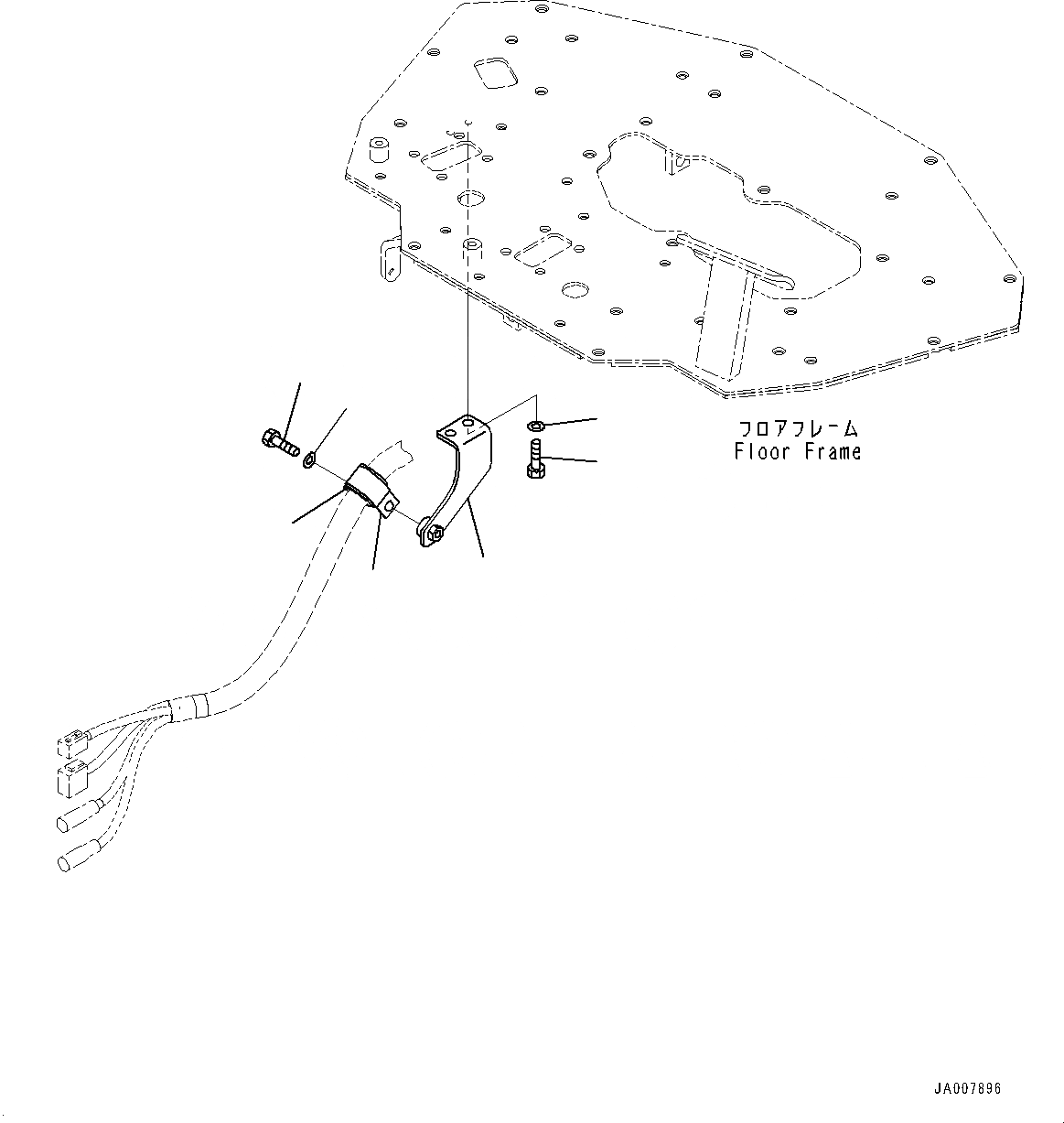 フロアフレーム
Floor Frame

JA007896