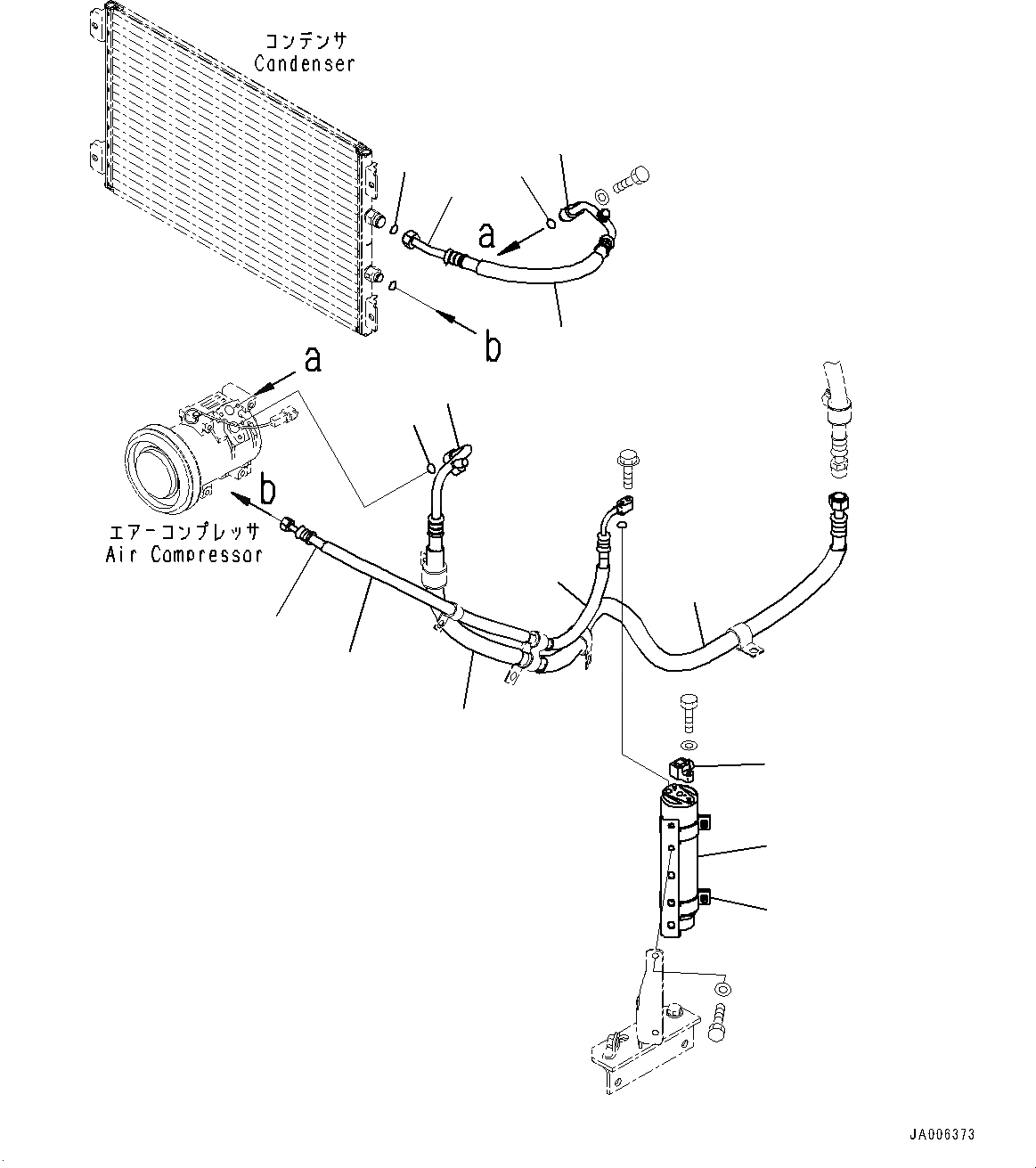 コンデンサ
Candenser

a

b

a

b

エアーコンプレッサ
Air Compressor

JA006373