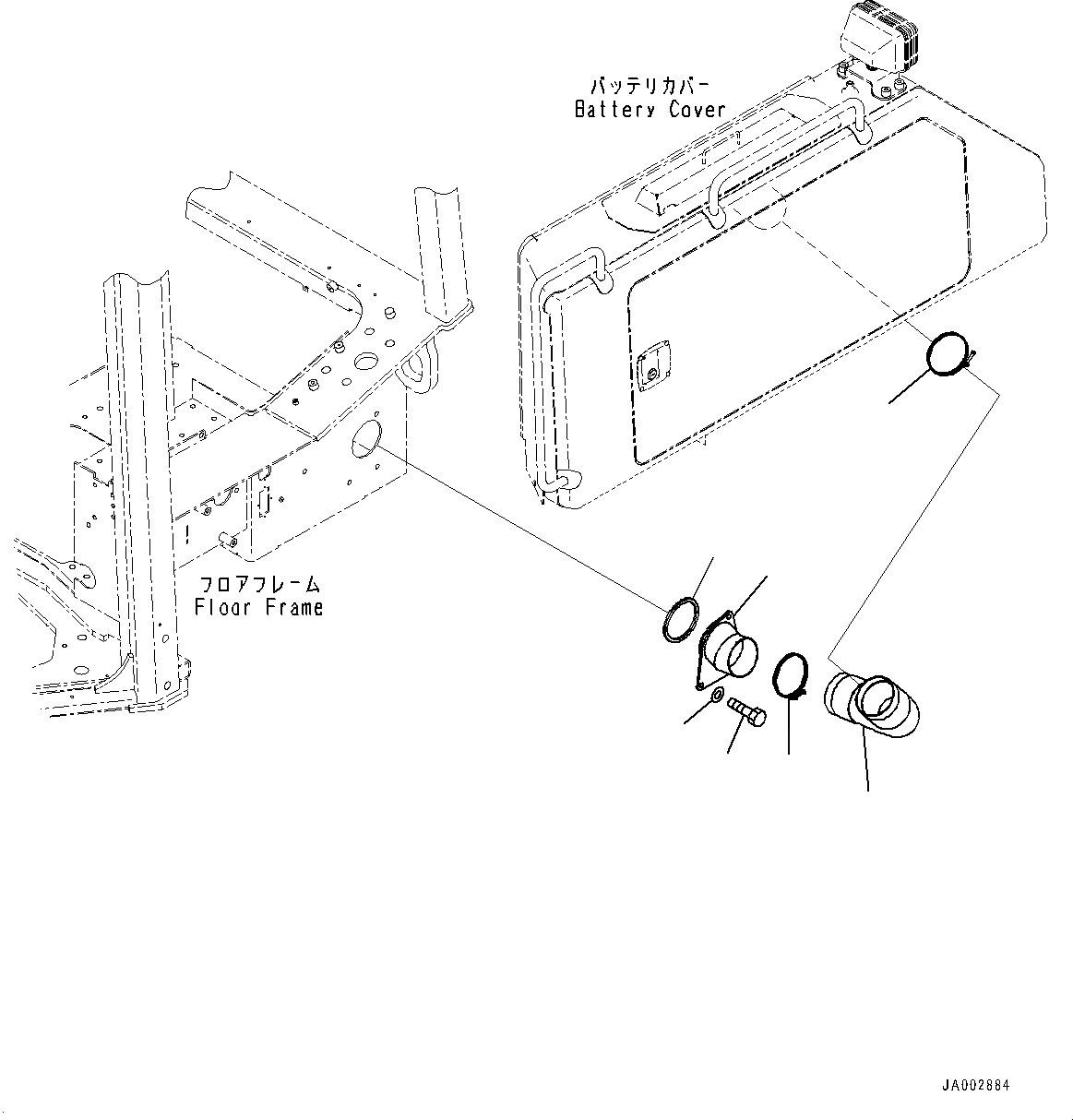 バッテリカバー
Battery Cover

フロアフレーム
Floor Frame

JA002884