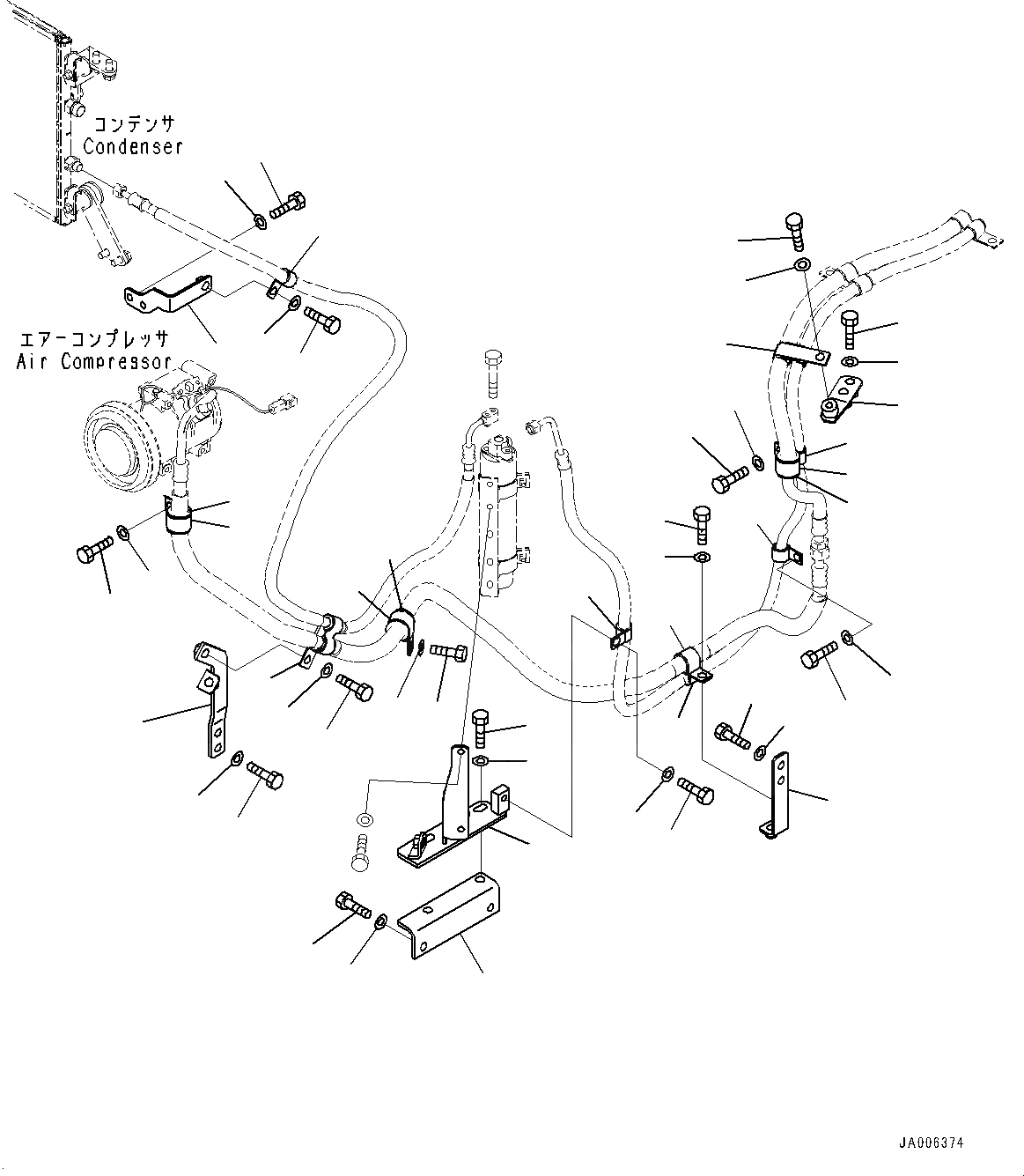 コンデンサ
Condenser

エアーコンプレッサ
Air Compressor

JA006374