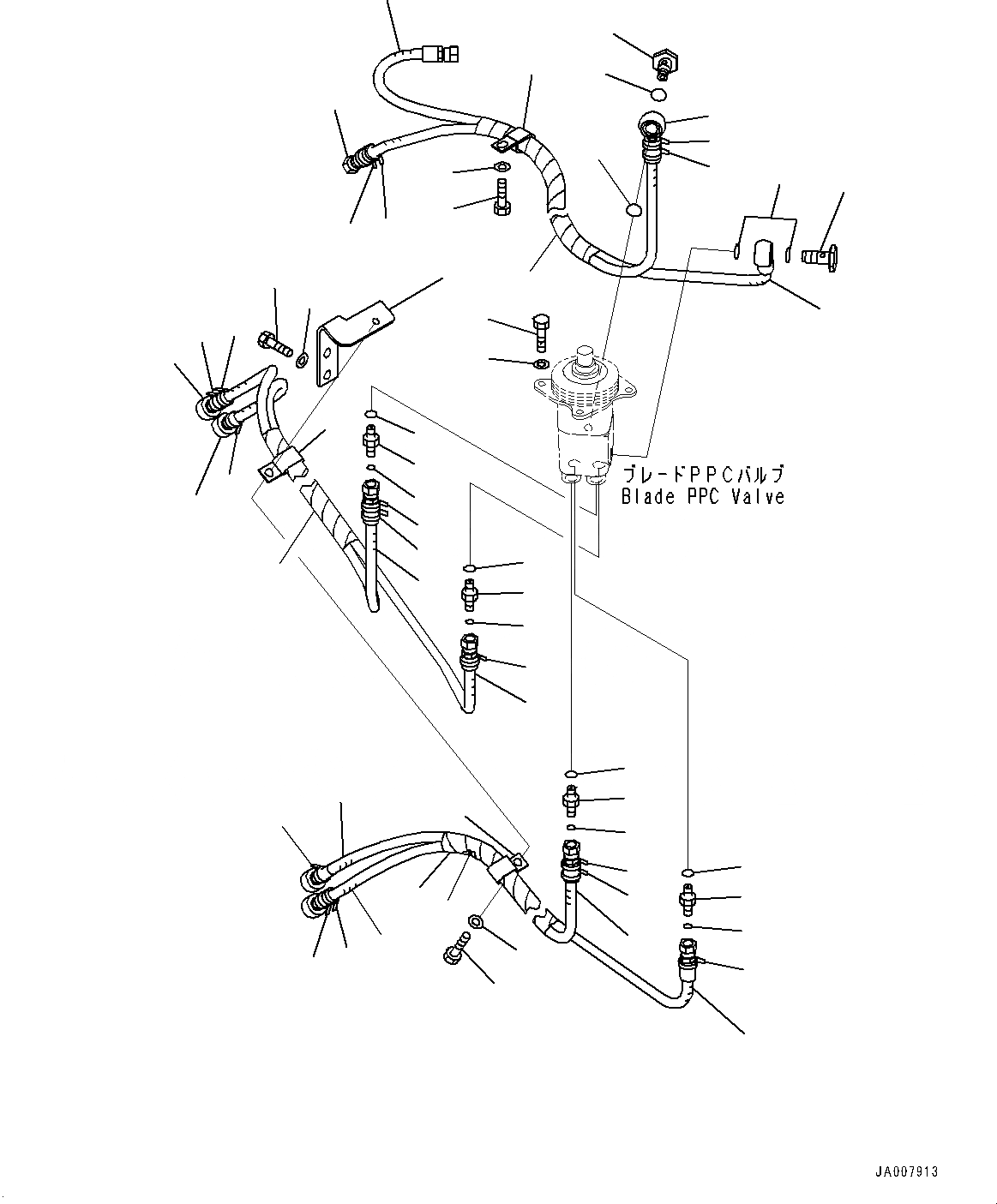 ブレードPPCバルブ
Blade PPC Valve

JA007913