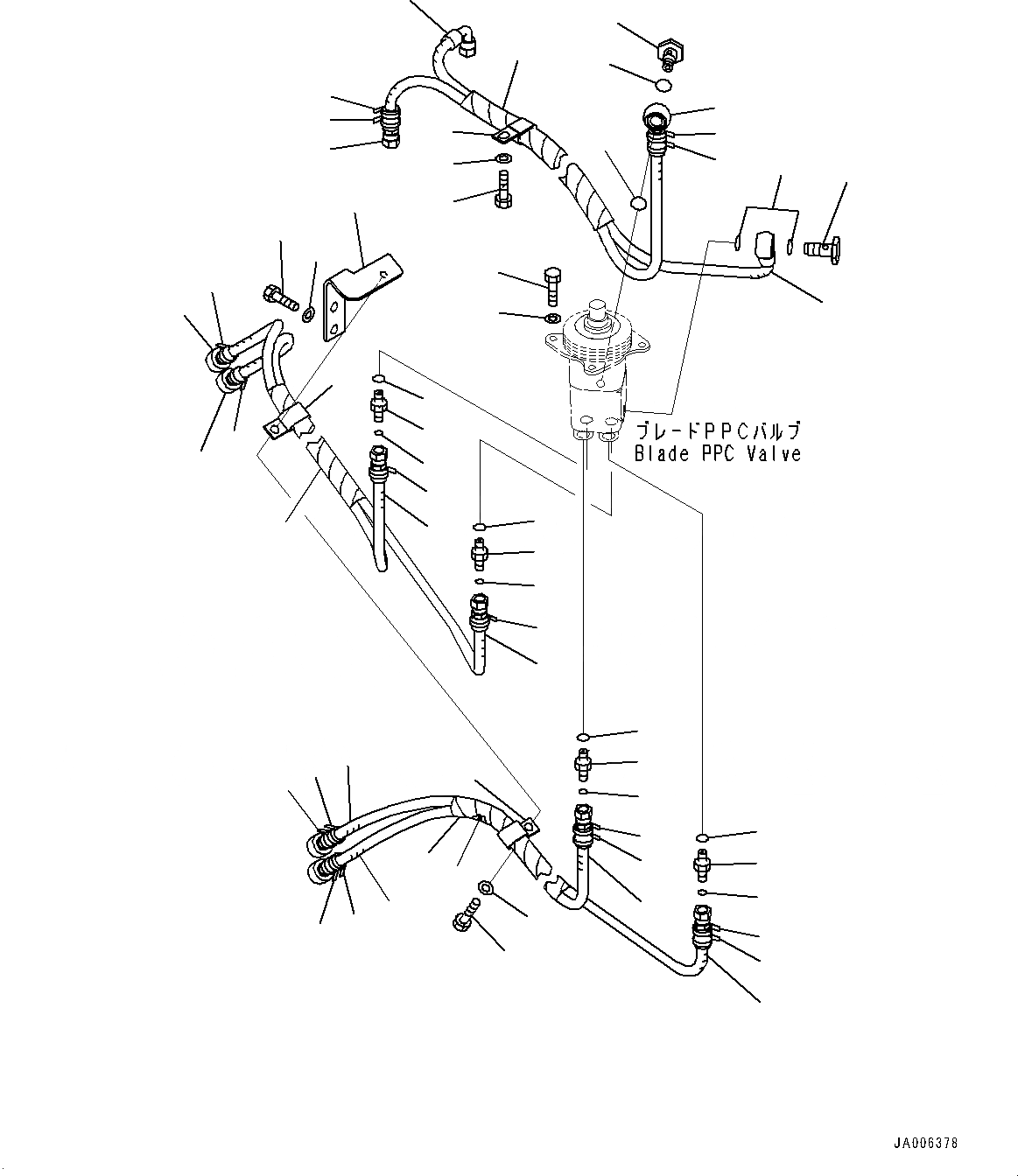 ブレードPPCバルブ
Blade PPC Valve

JA006378