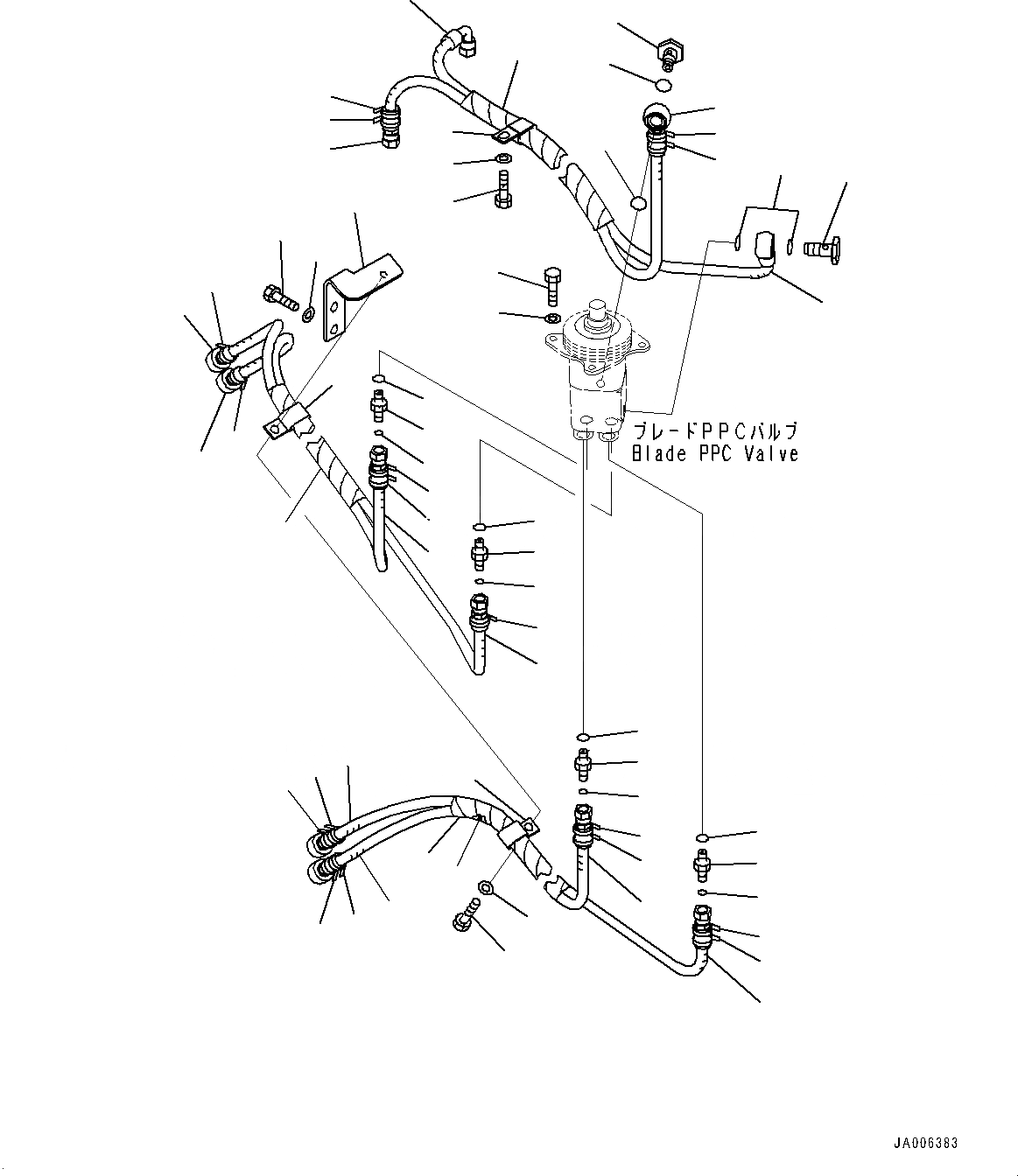 ブレードPPCバルブ
Blade PPC Valve

JA006383