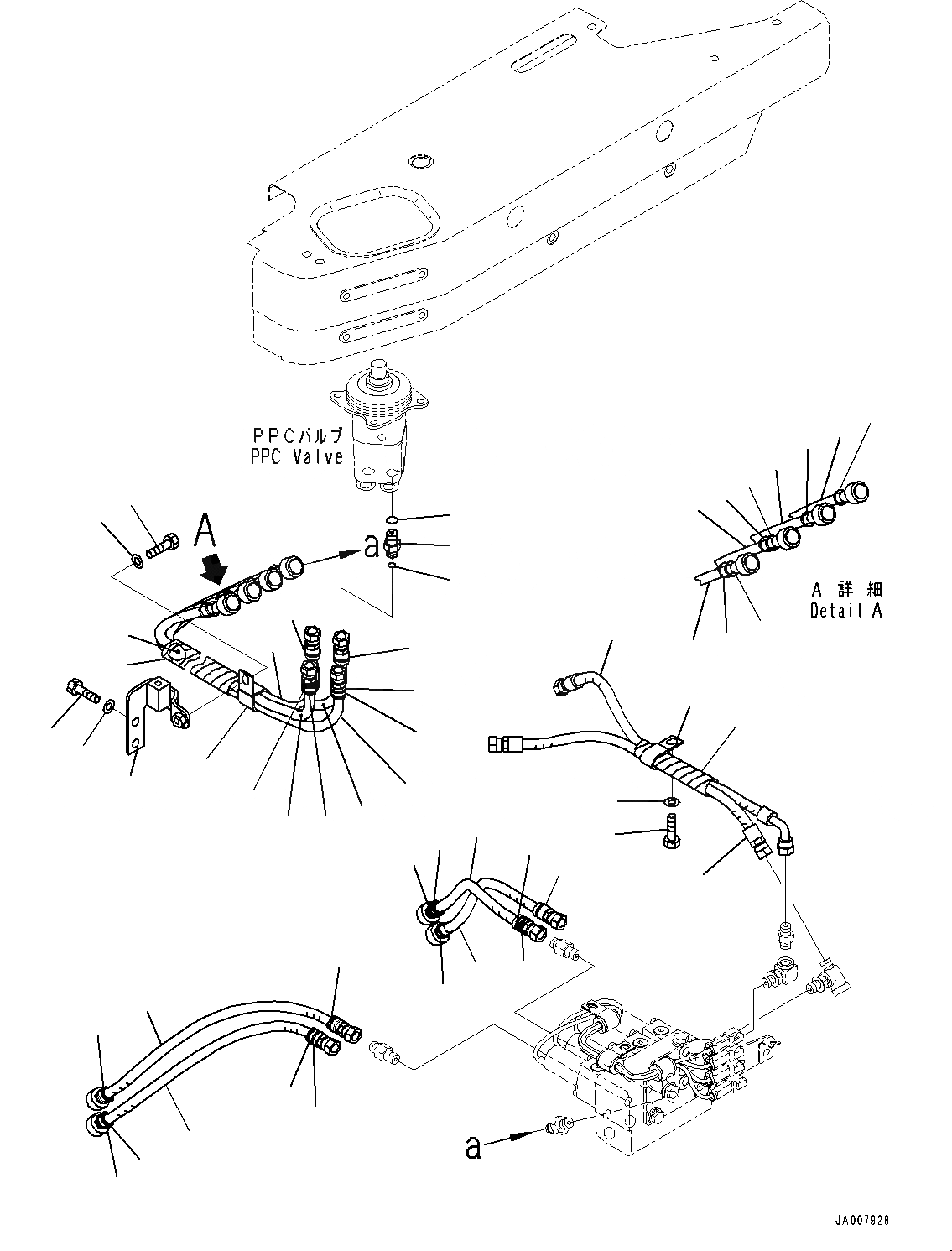 PPCバルブ
PPC Valve

A

a

A 詳細
Detail A

a

JA007928