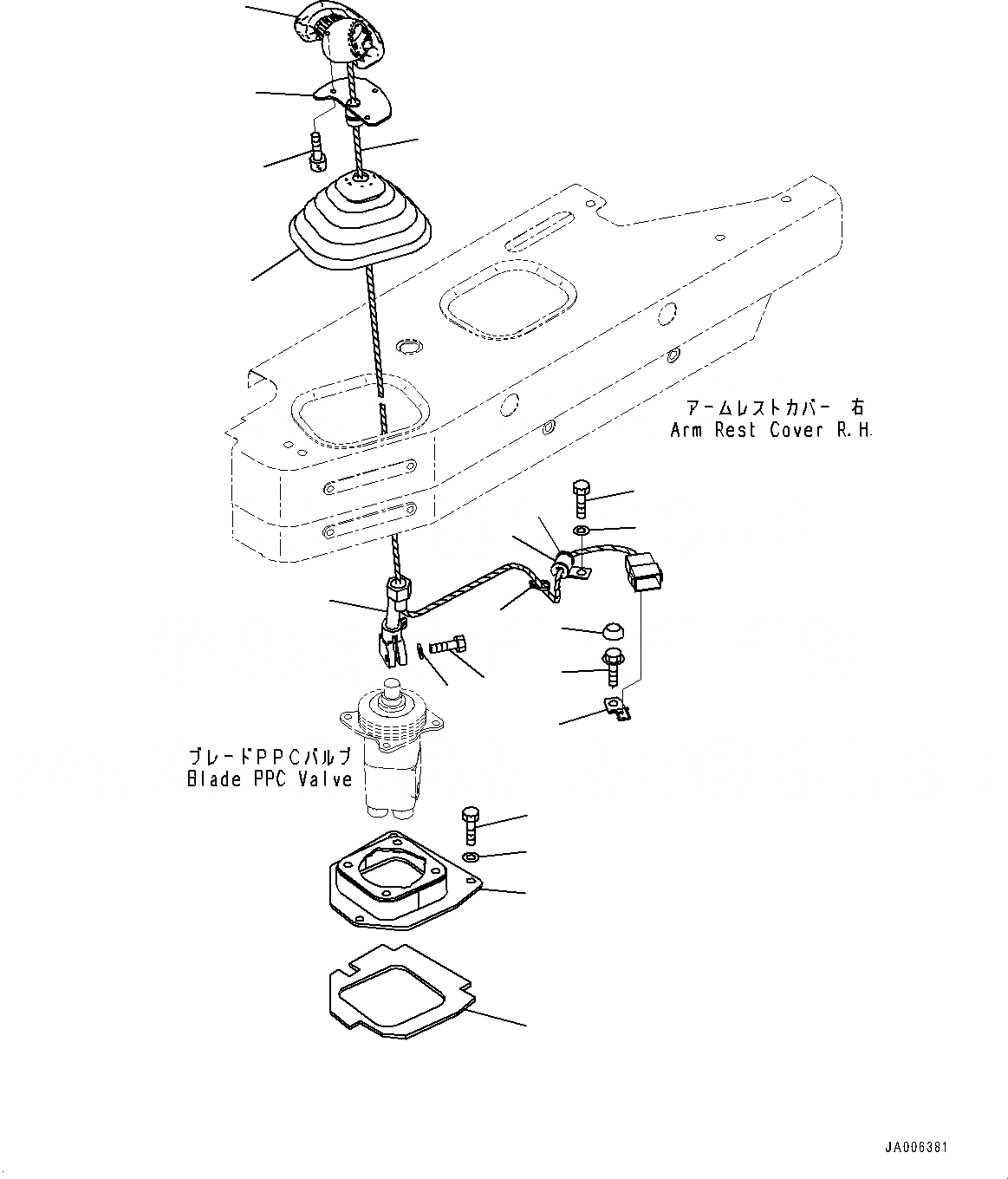 アームレストカバー 右
Arm Rest Cover R.H.

ブレードPPCバルブ
Blade PPC Valve

JA006381