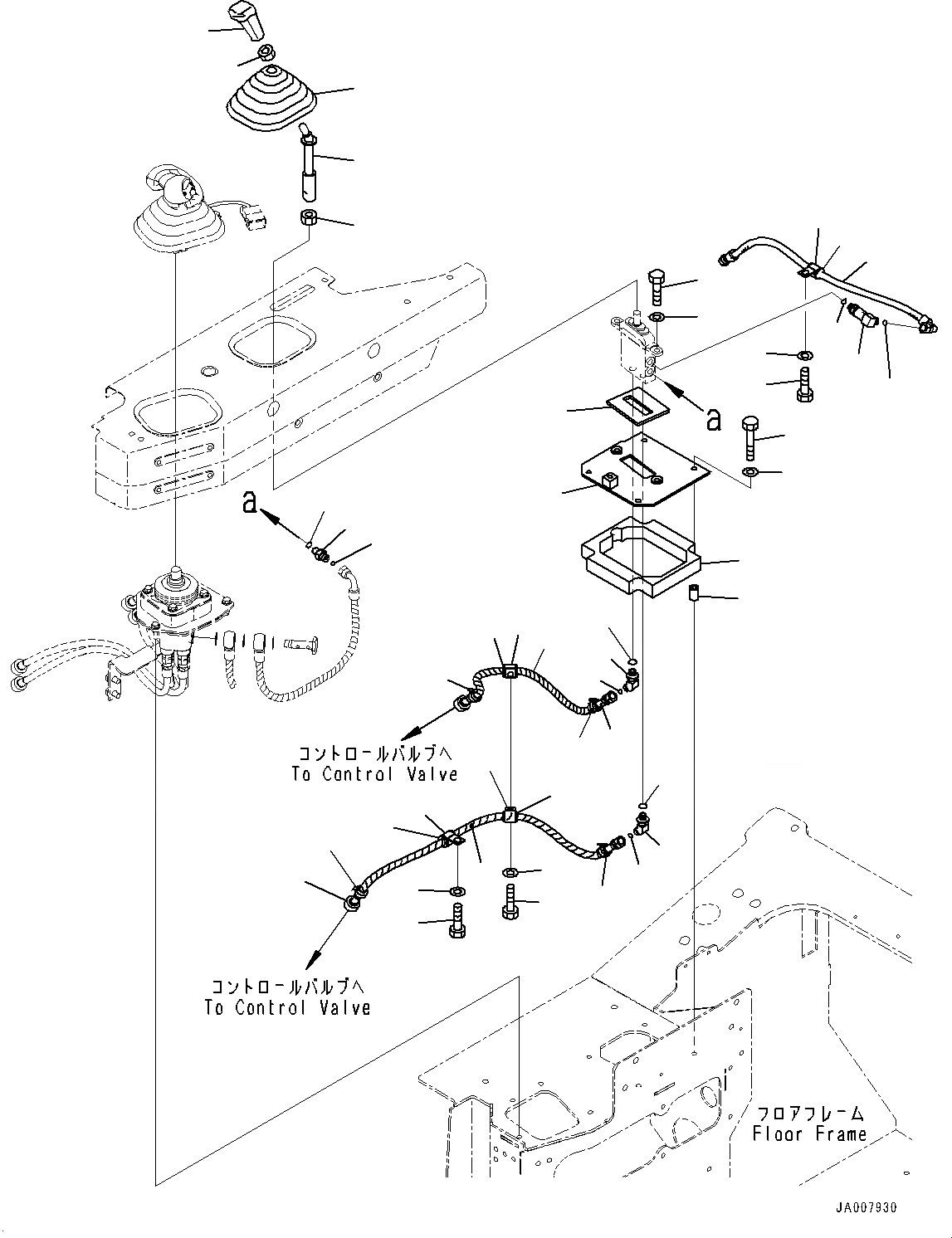 a

a

コントロールバルブへ
To Control Valve

コントロールバルブへ
To Control Valve

フロアフレーム
Floor Frame

JA007930