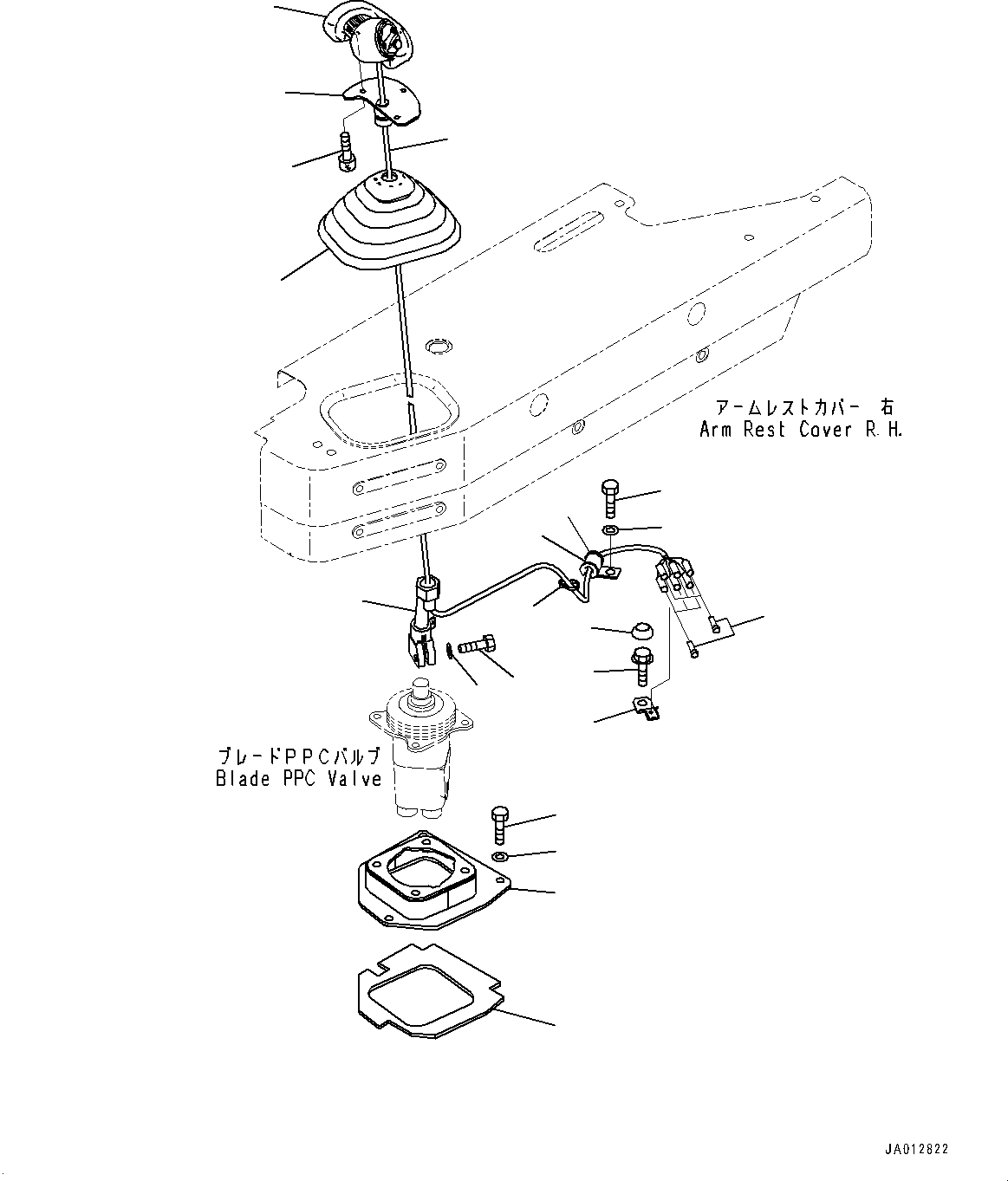 アームレストカバー 右
Arm Rest Cover R.H.

ブレードPPCバルブ
Blade PPC Valve

JA012822