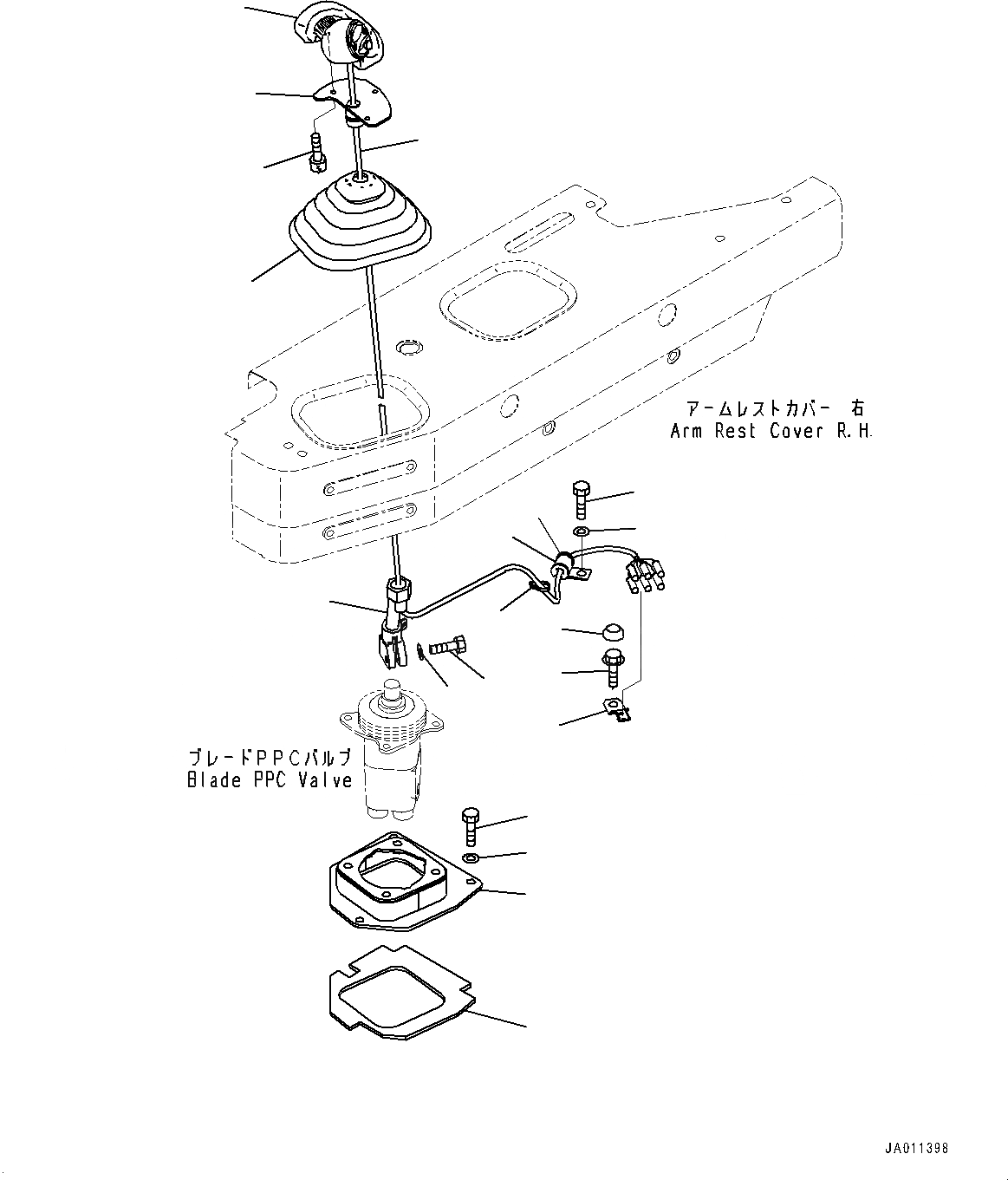 アームレストカバー 右
Arm Rest Cover R.H.

ブレードPPCバルブ
Blade PPC Valve

JA011398