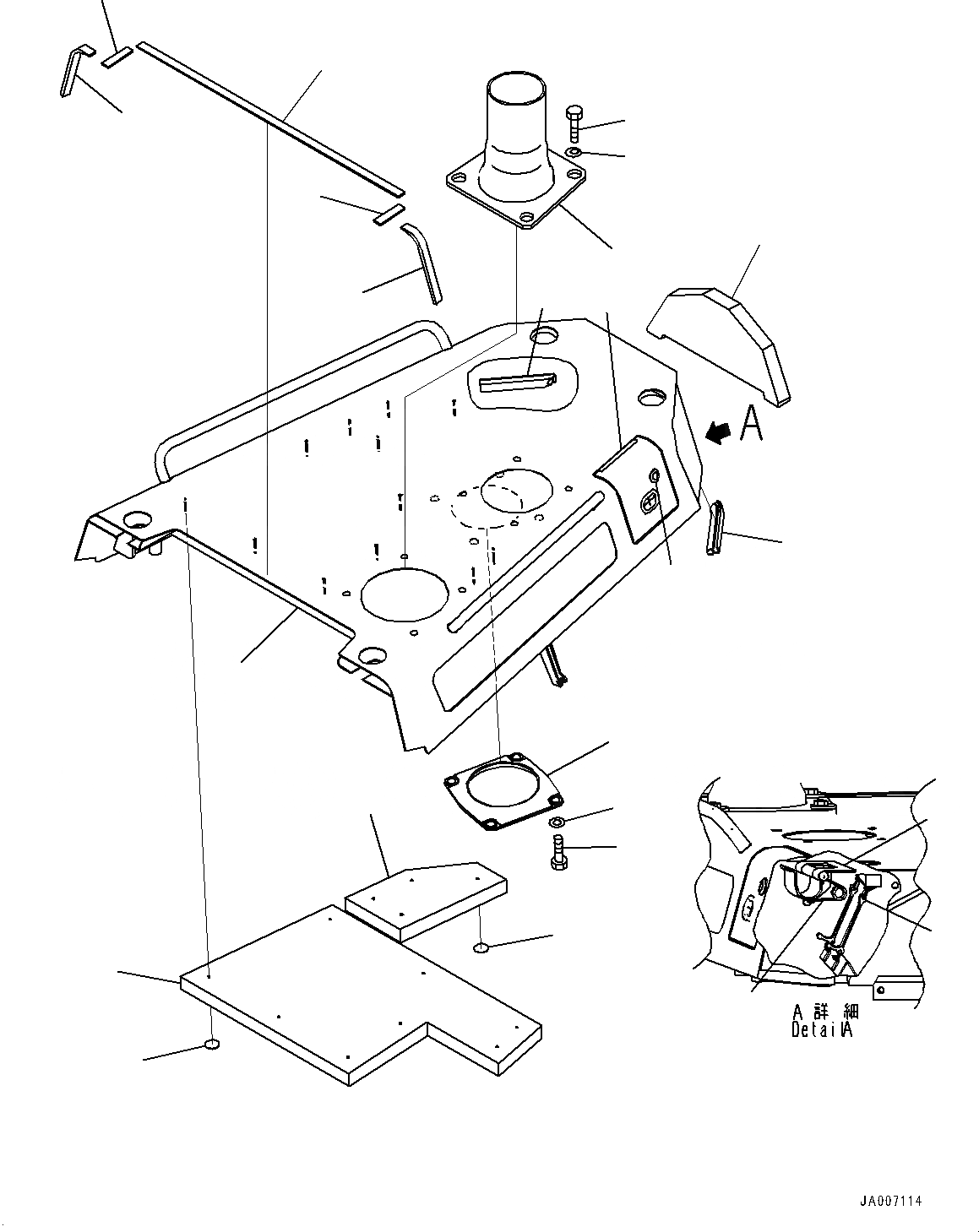 A

A 詳 細
Detail A

JA007114