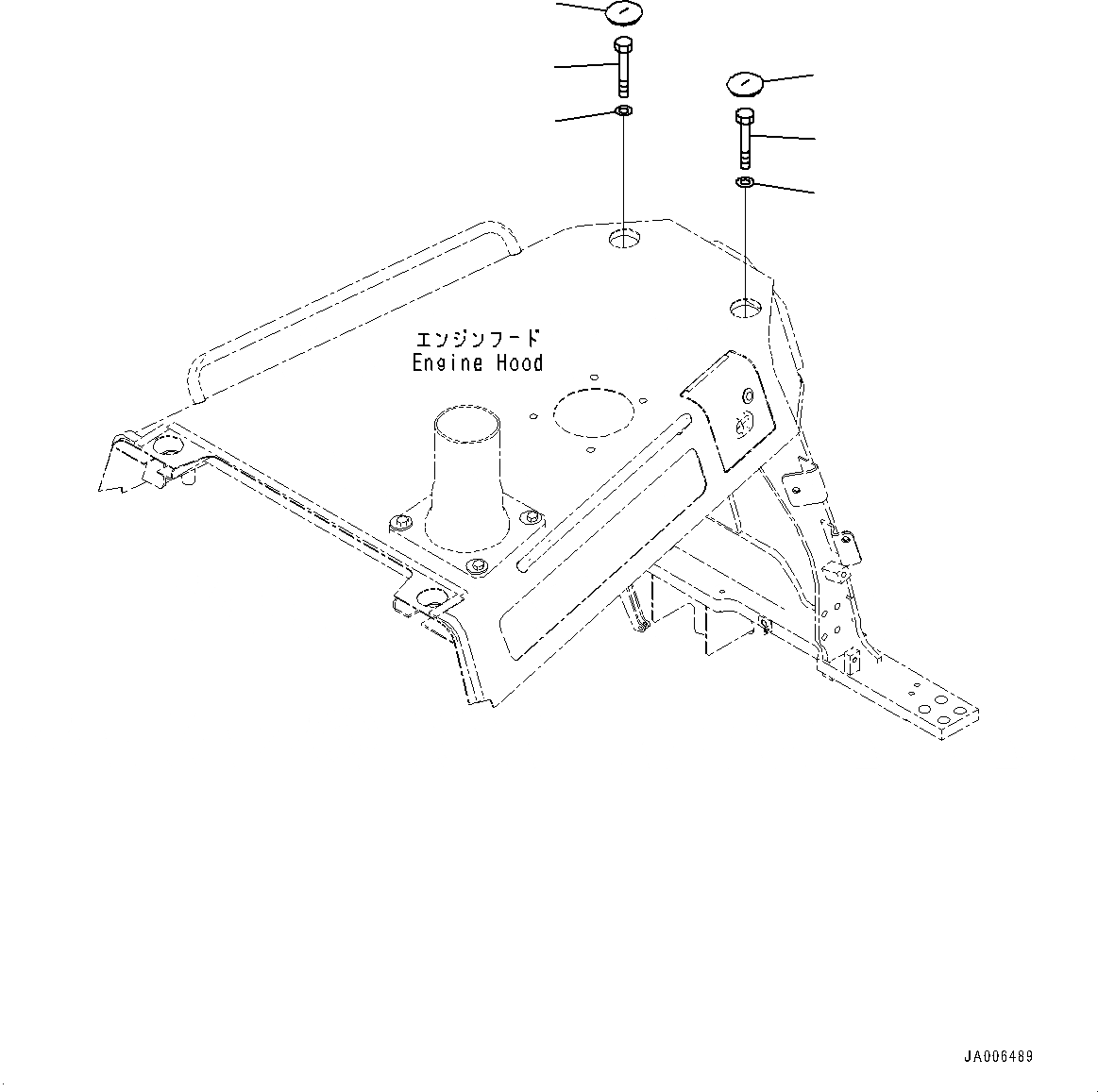 エンジンフード
Engine Hood

JA006489