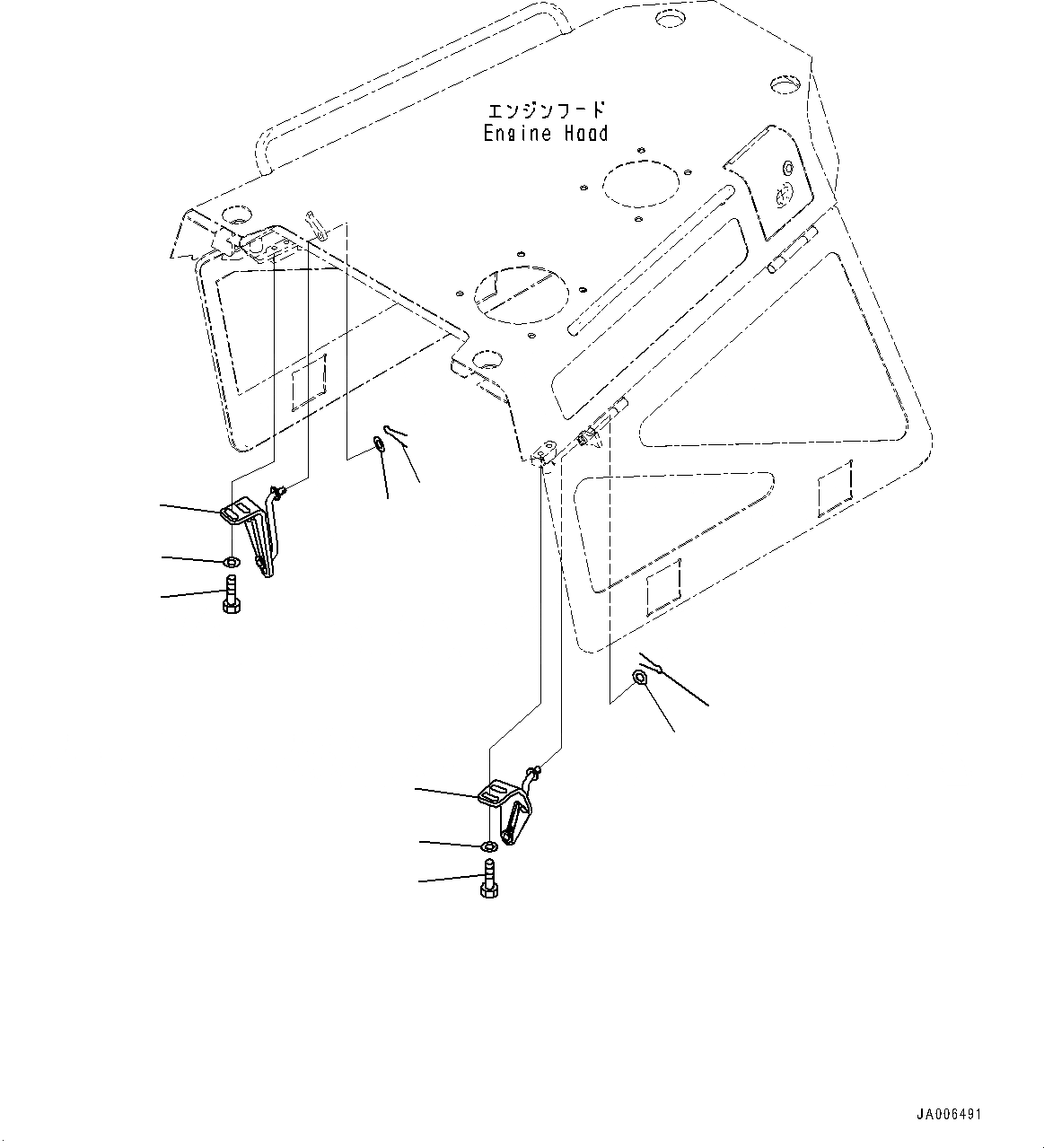 エンジンフード
Engine Hood

JA006491