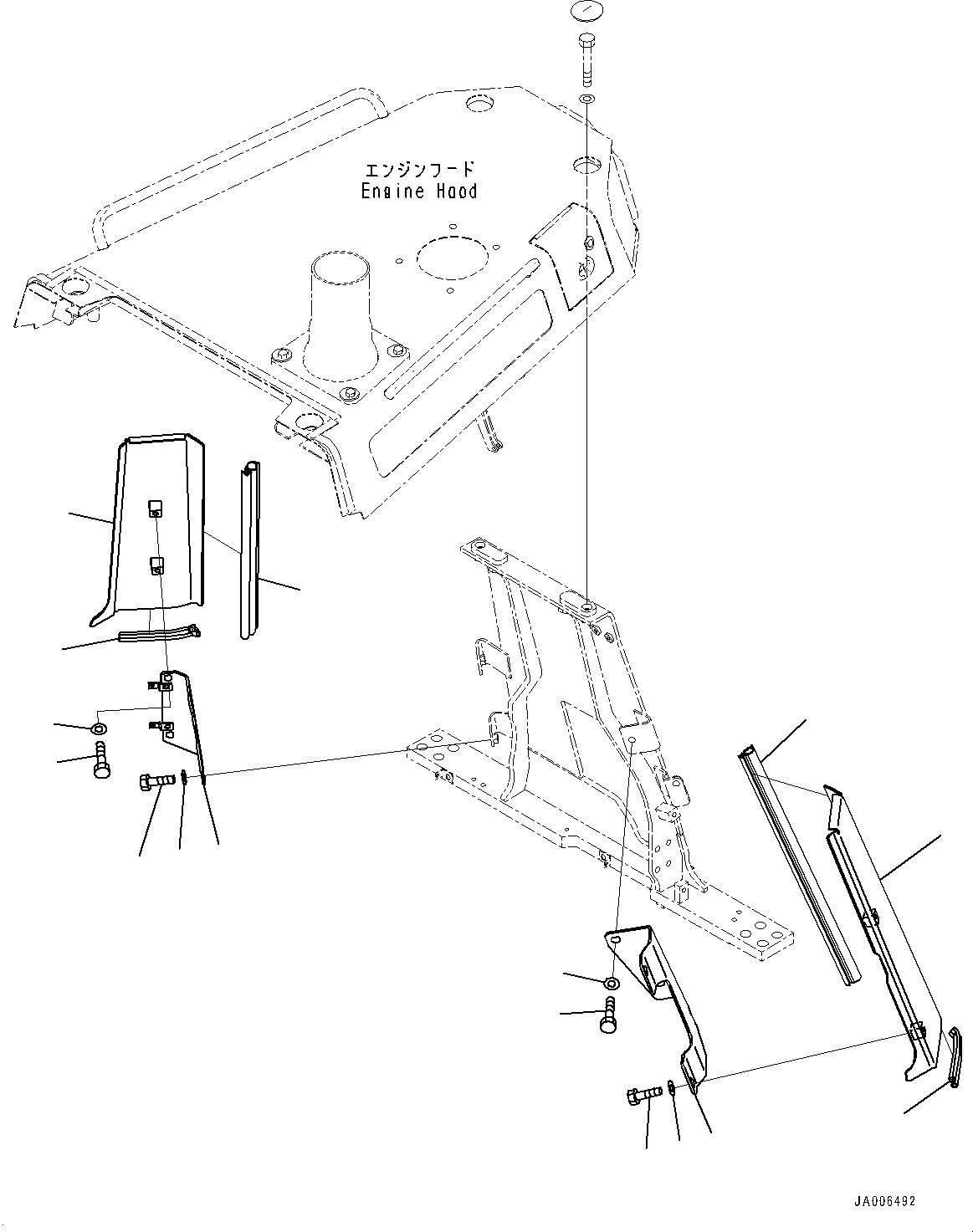 エンジンフード
Engine Hood

JA006492