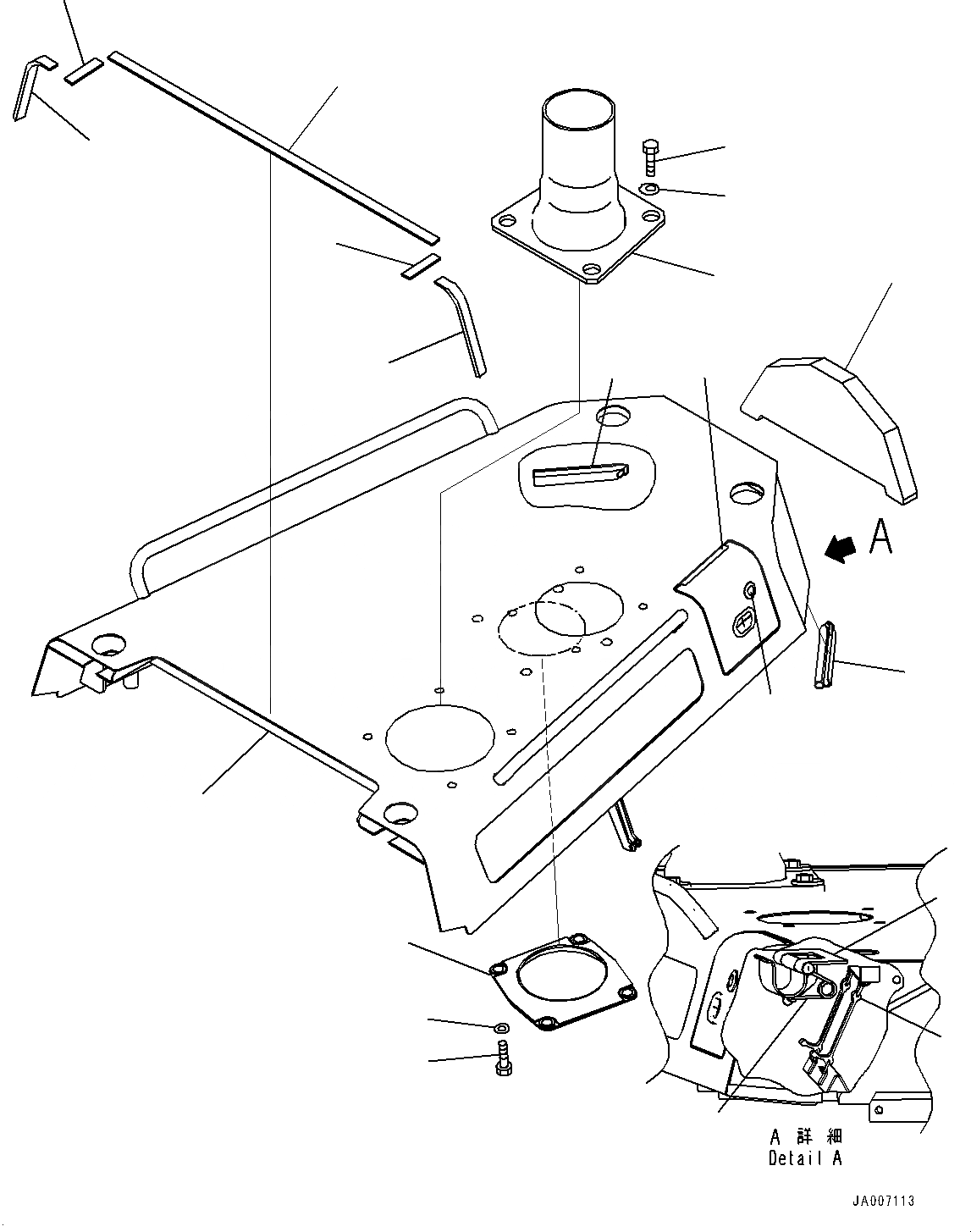 A

A 詳細
Detail A

JA007113