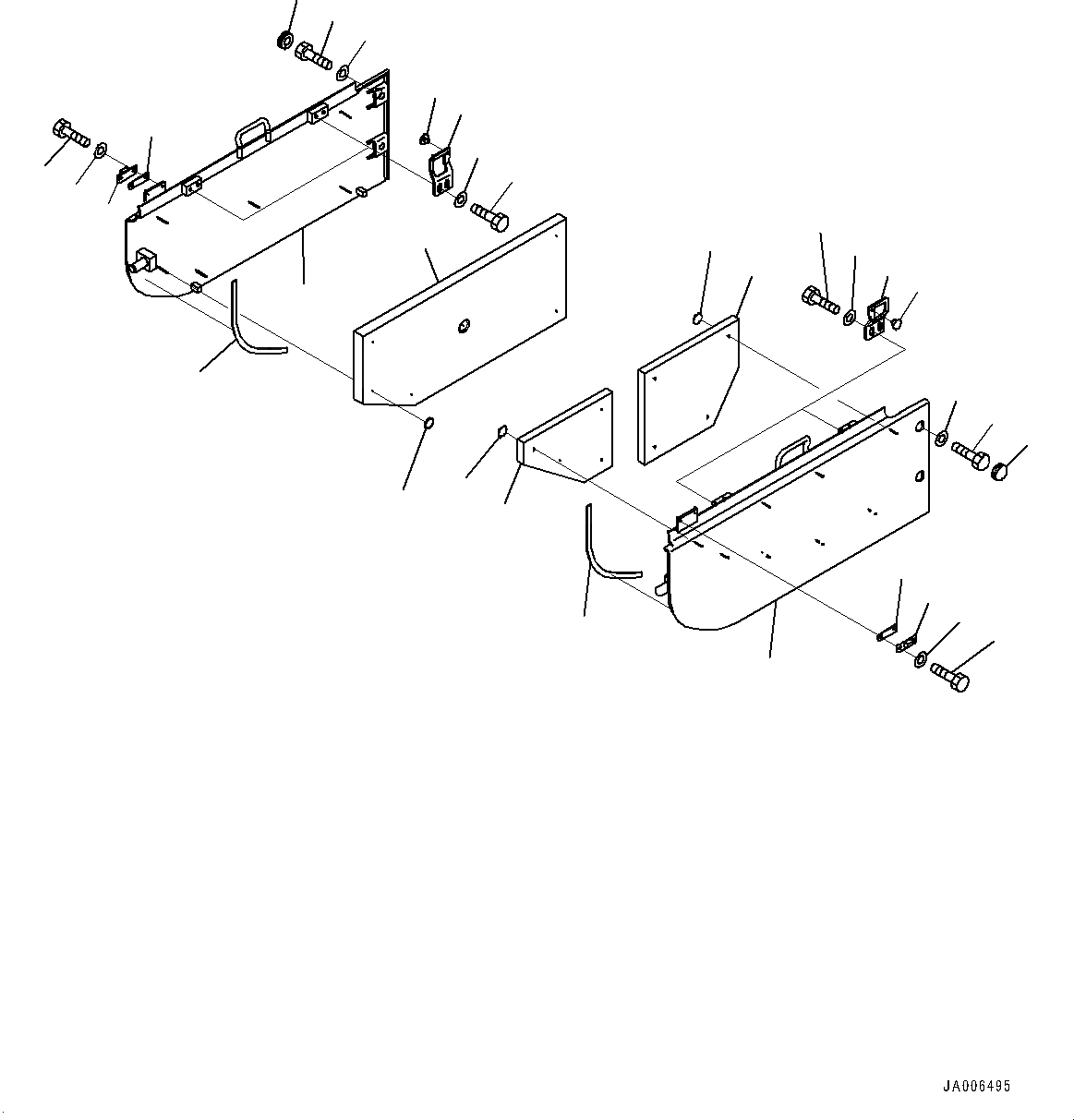 JA006495