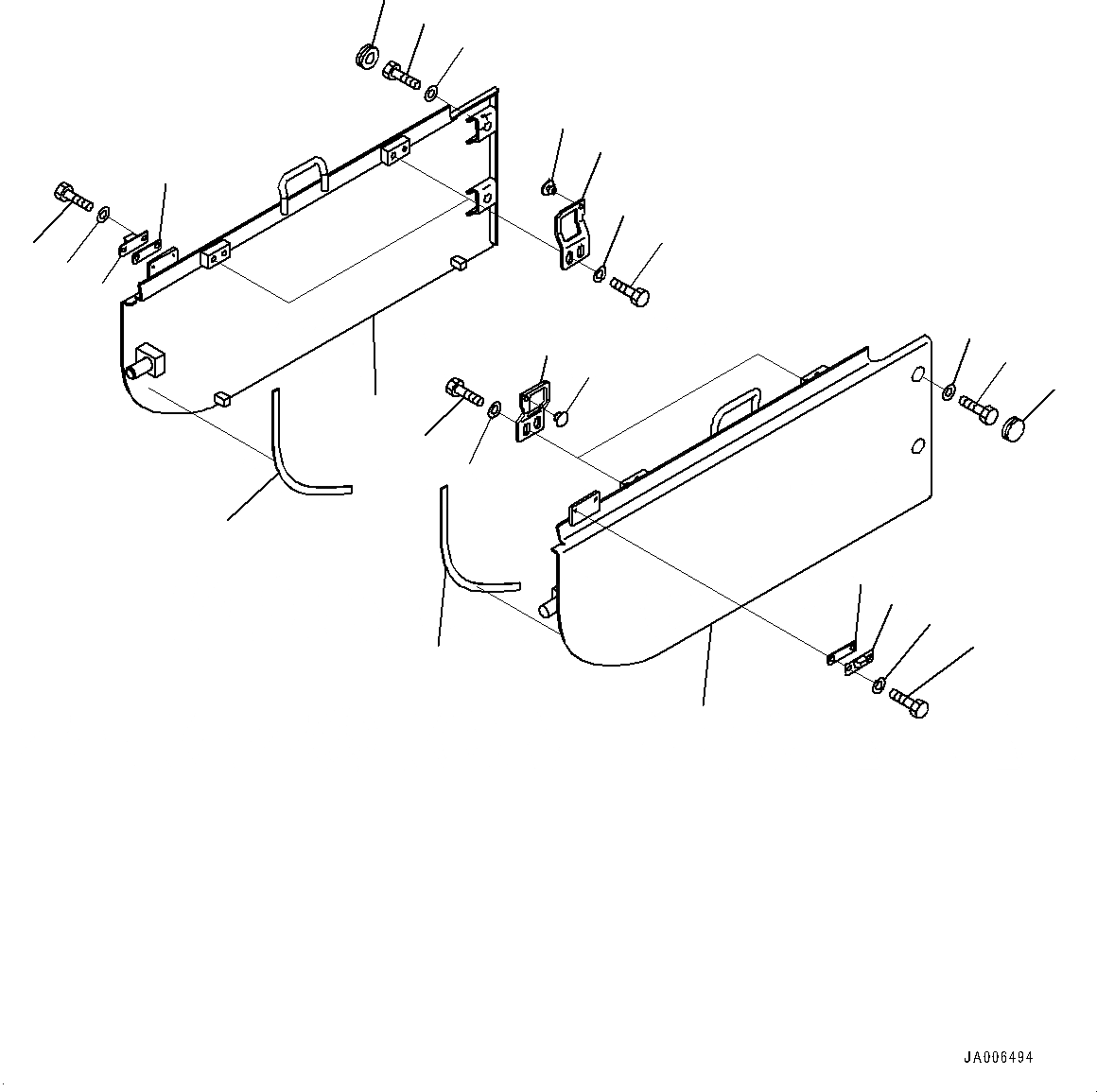 JA006494